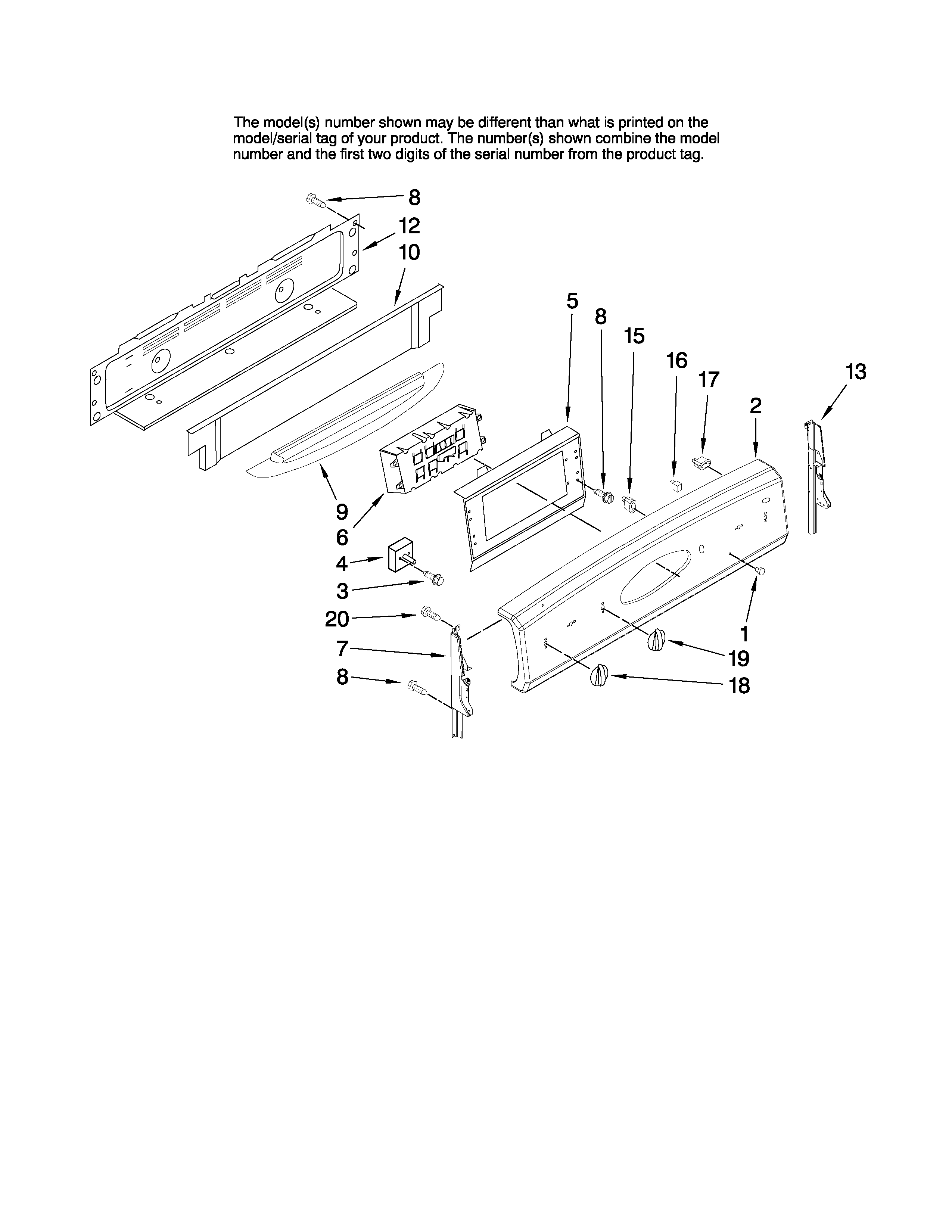 The model(s) number shown may be different than what is printed on the model/serial tag of your product. The number(s) shown combine the model number and the first two digits of the serial number from the product tag.

8
12
10
5
8
15
16
17
13
2
9
6
4
3
20
7
8
1
19
18