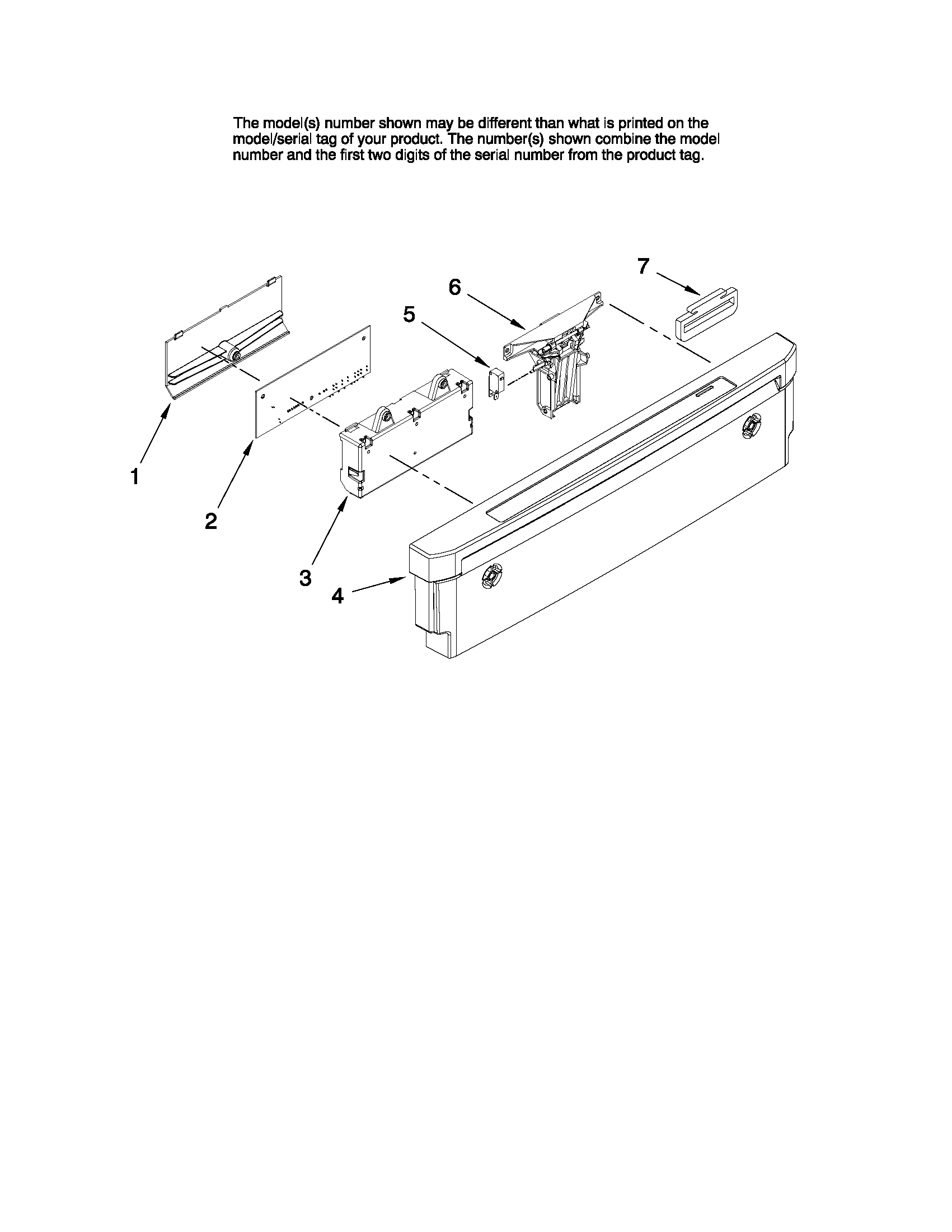 The model(s) number shown may be different than what is printed on the model/serial tag of your product. The number(s) shown combine the model number and the first two digits of the serial number from the product tag.

7

6

5

1

2

3

4