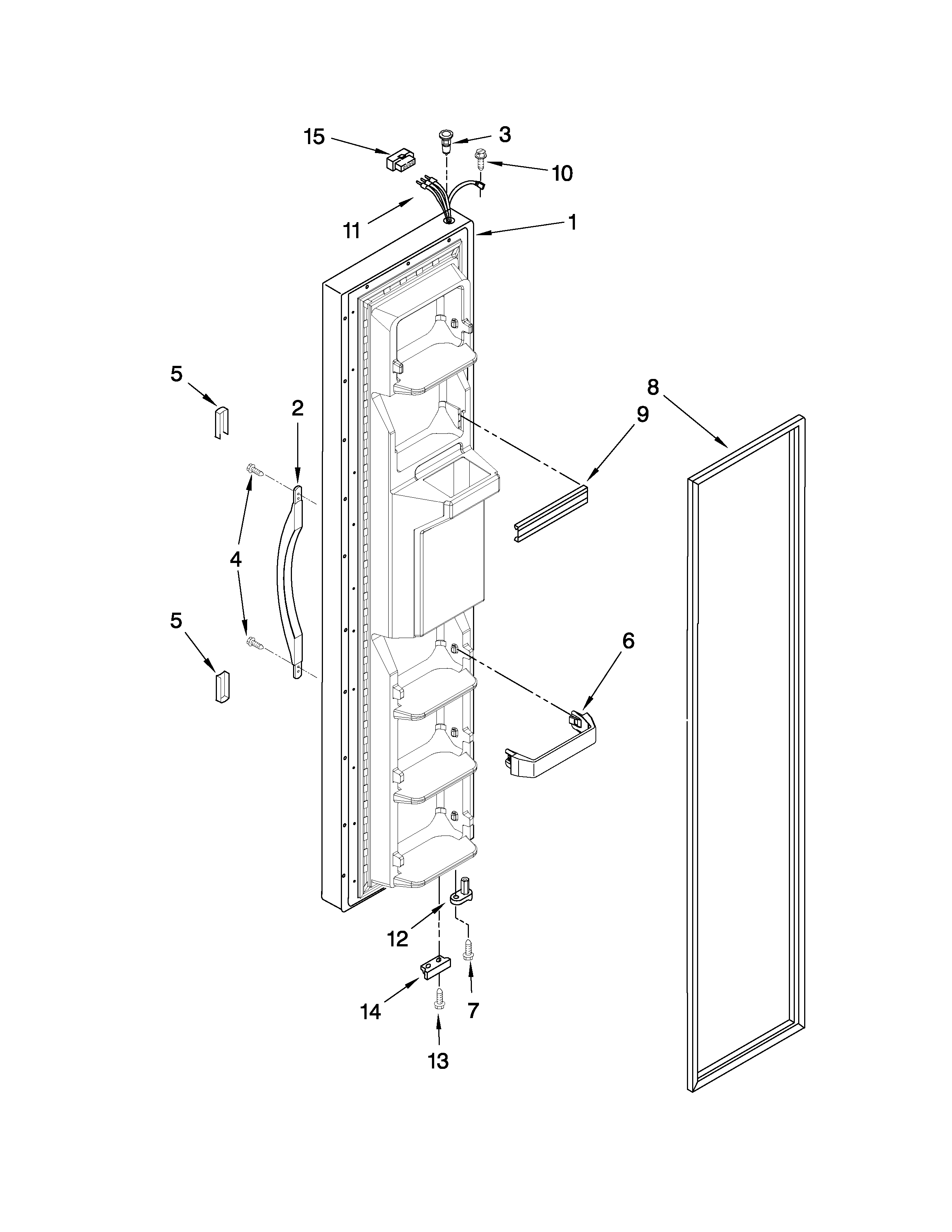 15
3
10
11
1
5
2
8
9
4
5
6
12
14
7
13