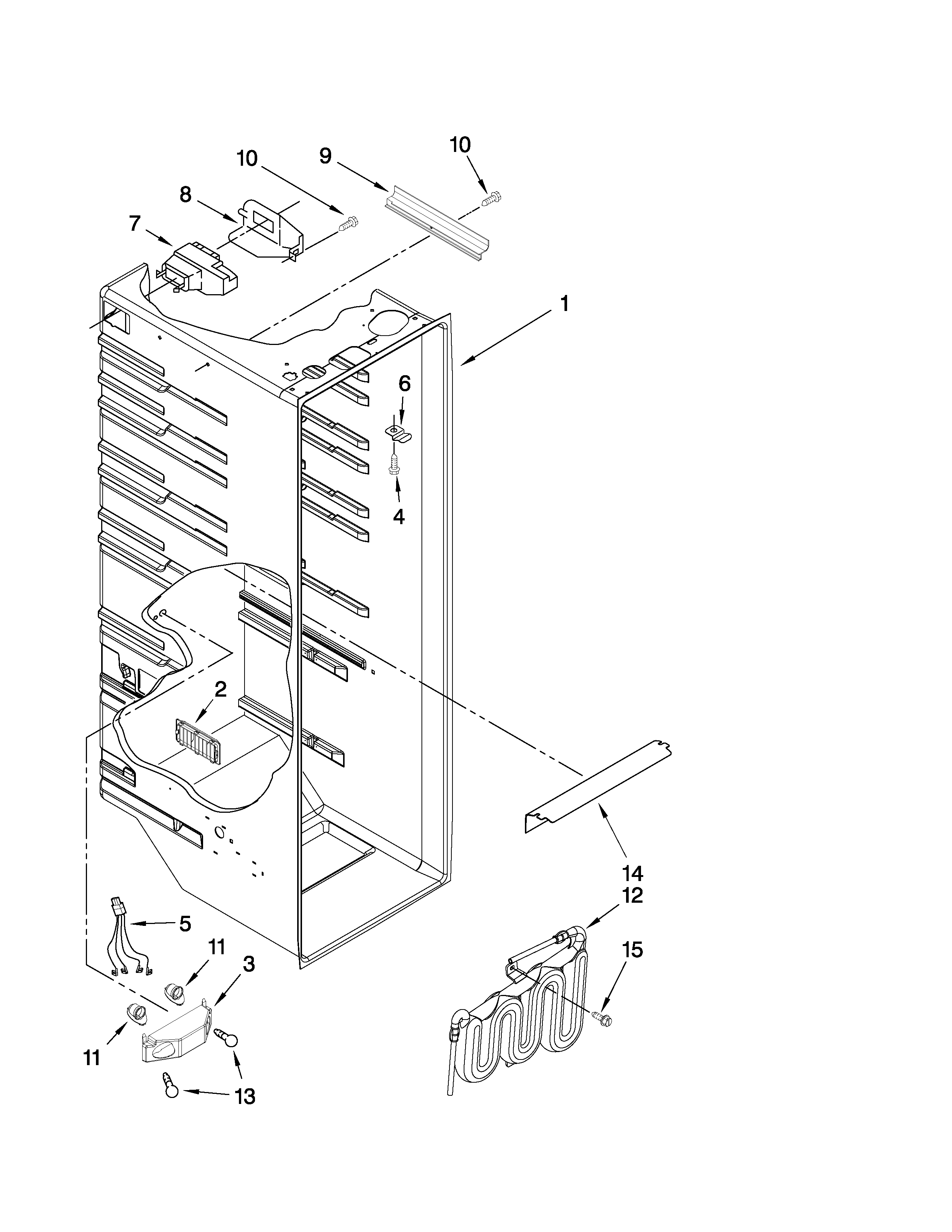 10
9
10
8
7
1
6
4
2
14
12
5
11
3
15
11
13