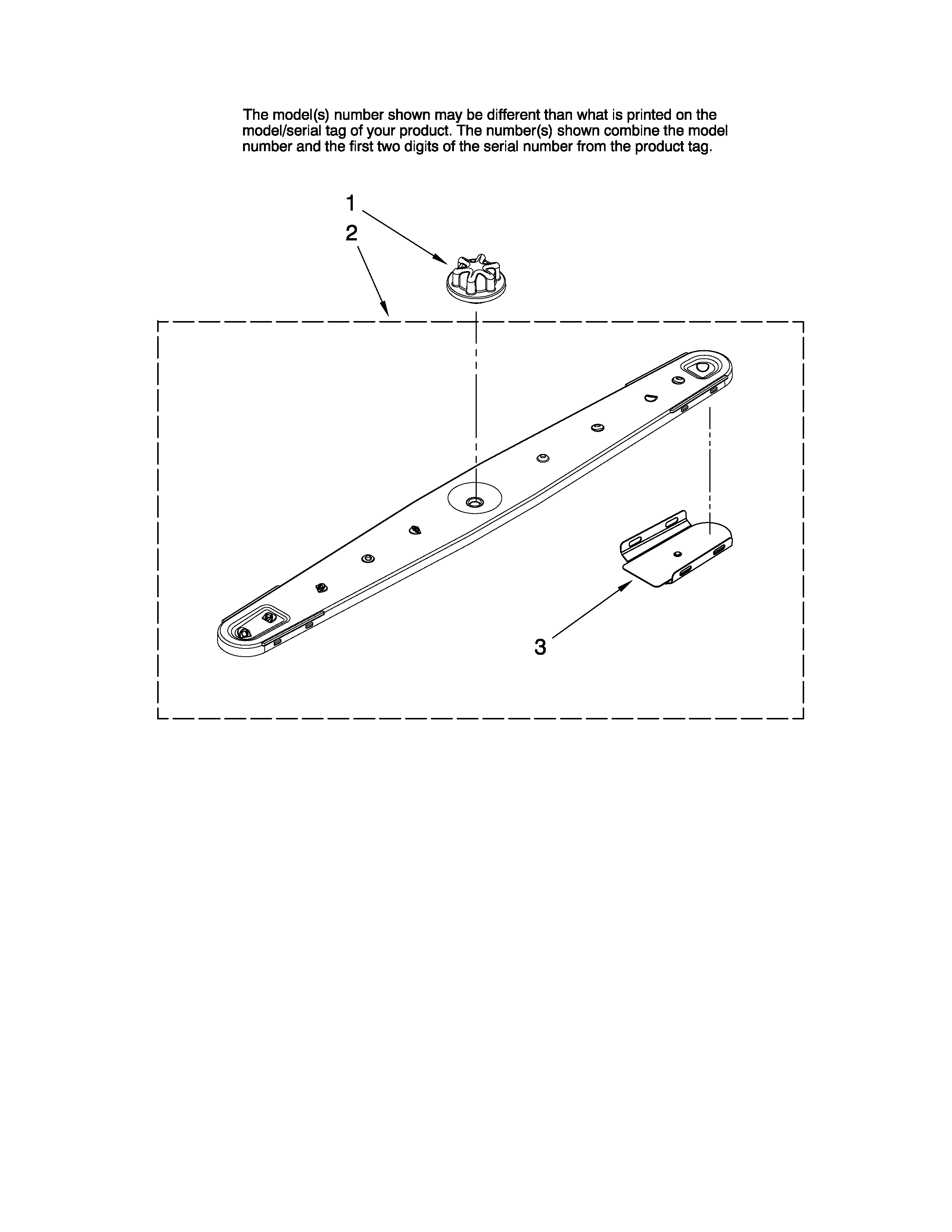 The model(s) number shown may be different than what is printed on the model/serial tag of your product. The number(s) shown combine the model number and the first two digits of the serial number from the product tag.

1
2
3