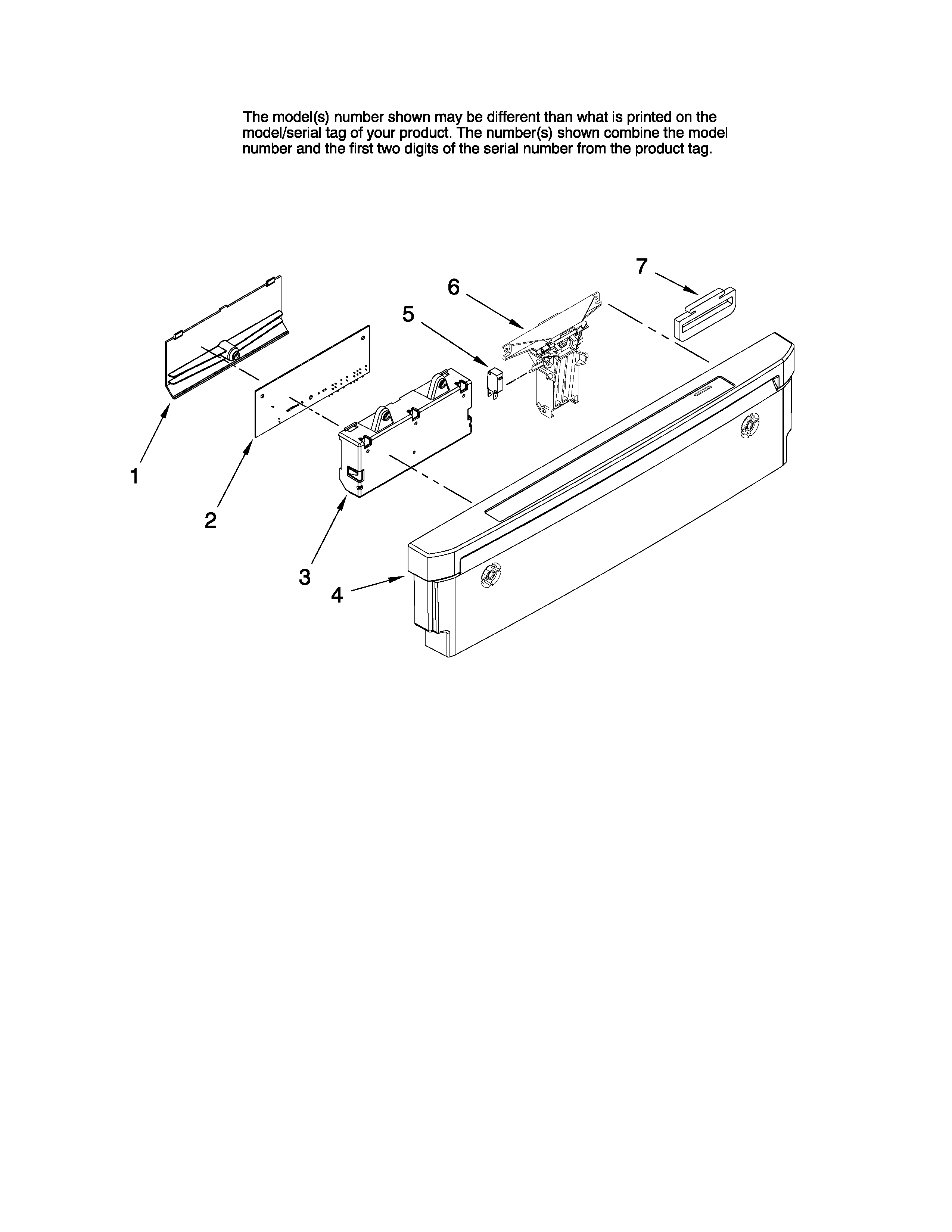 The model(s) number shown may be different than what is printed on the model/serial tag of your product. The number(s) shown combine the model number and the first two digits of the serial number from the product tag.

7

6

5

1

2

3

4