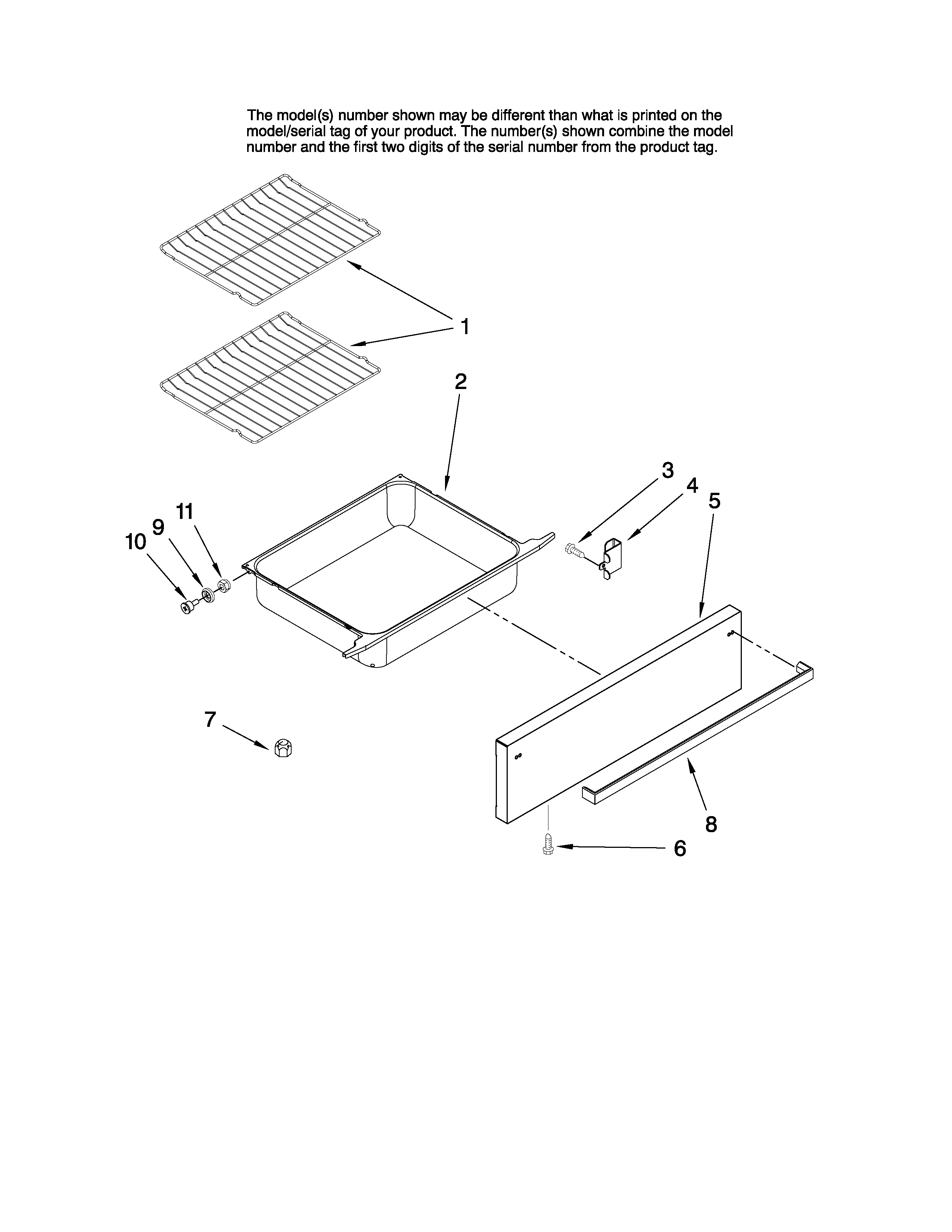 The model(s) number shown may be different than what is printed on the model/serial tag of your product. The number(s) shown combine the model number and the first two digits of the serial number from the product tag.

1
2
3
4
5
11
9
10
7
8
6