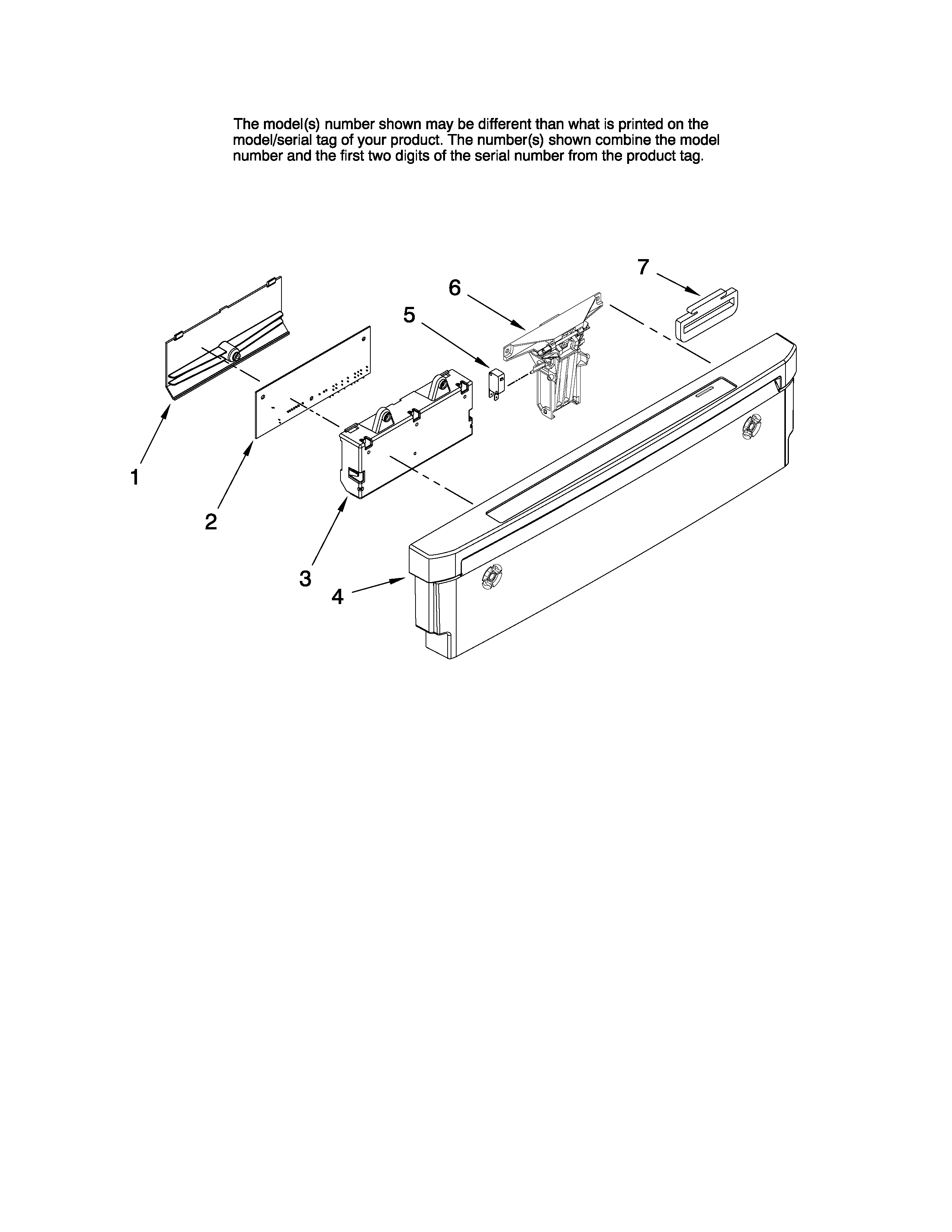 The model(s) number shown may be different than what is printed on the model/serial tag of your product. The number(s) shown combine the model number and the first two digits of the serial number from the product tag.

7

6

5

1

2

3

4