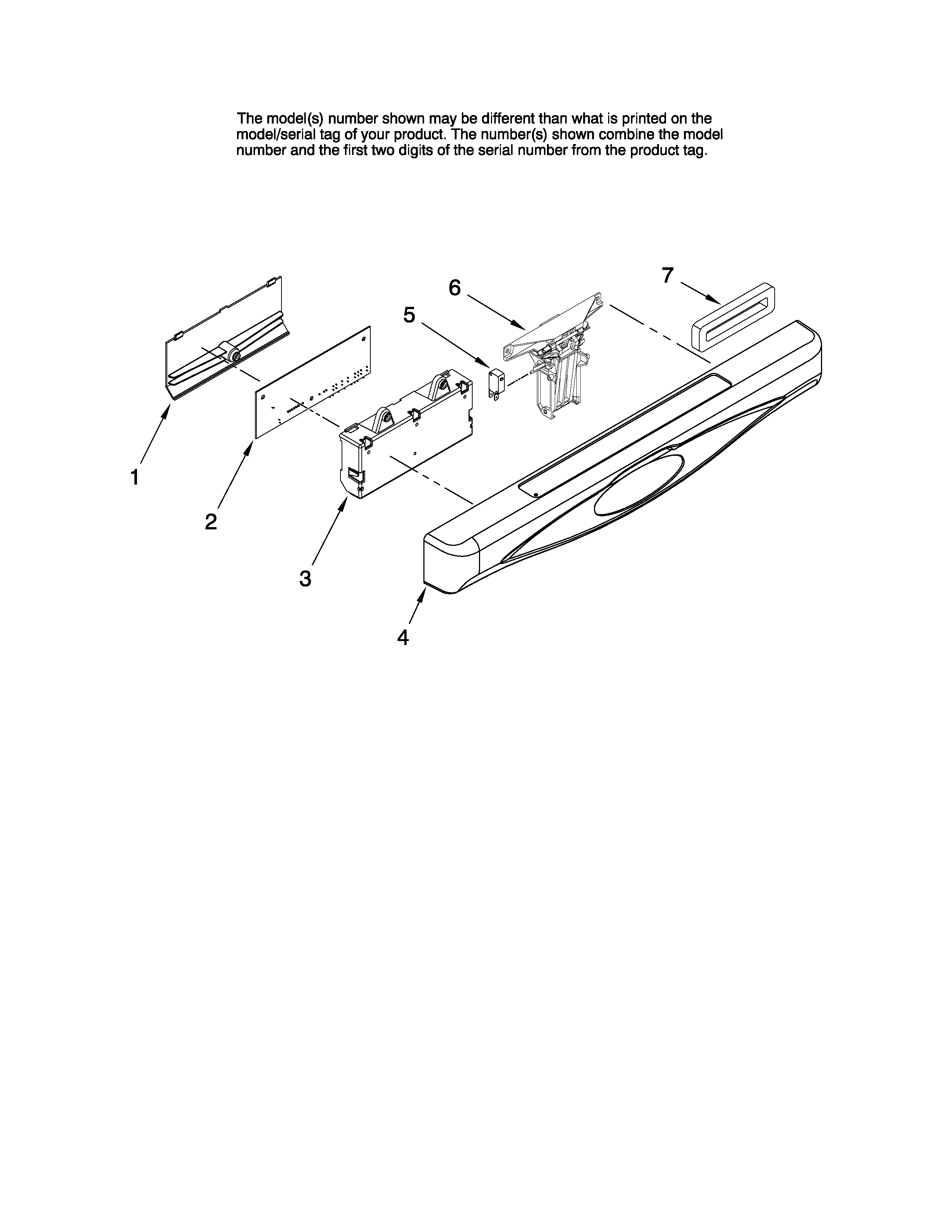 The model(s) number shown may be different than what is printed on the model/serial tag of your product. The number(s) shown combine the model number and the first two digits of the serial number from the product tag.

7

6

5

1

2

3

4