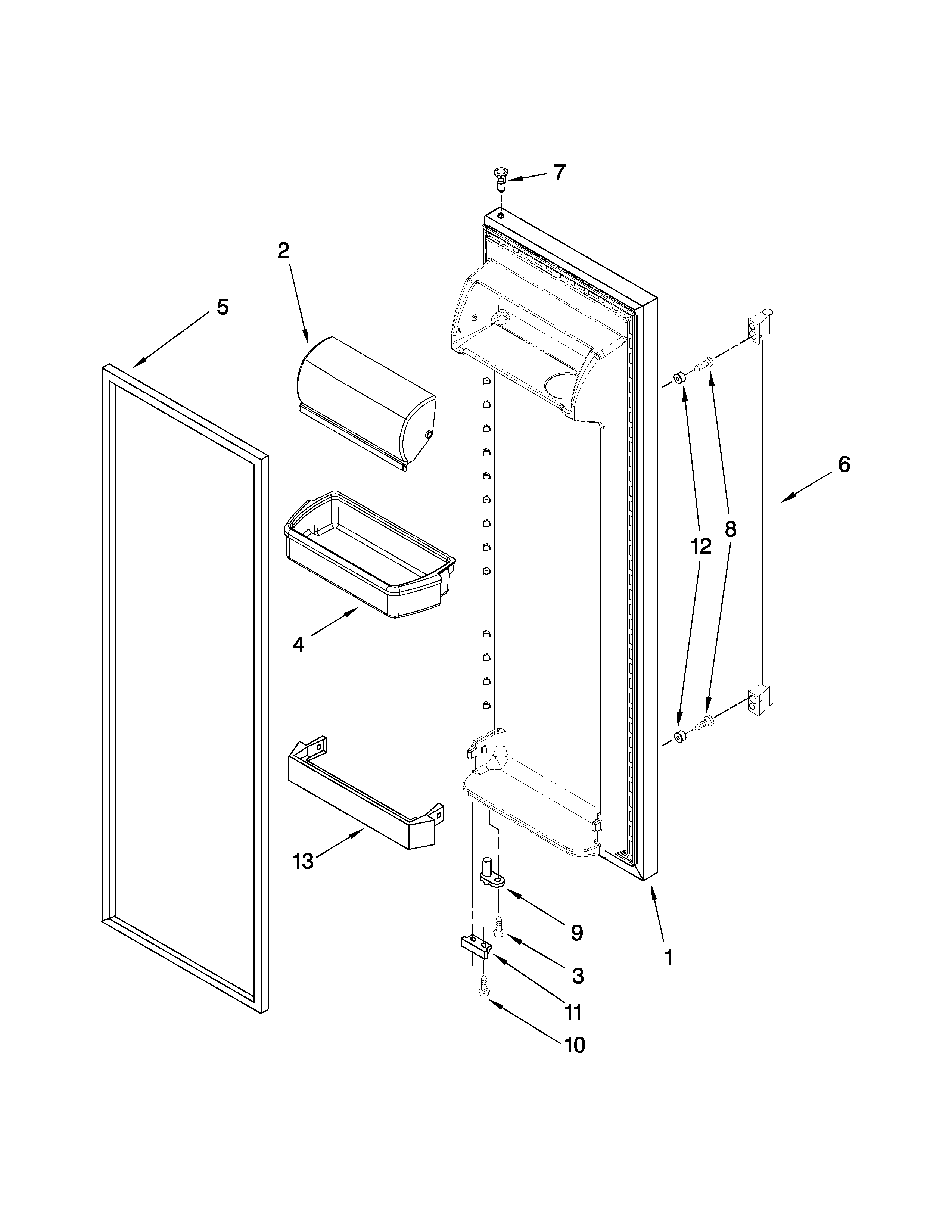 7
2
5
6
12
8
4
13
9
1
3
11
10