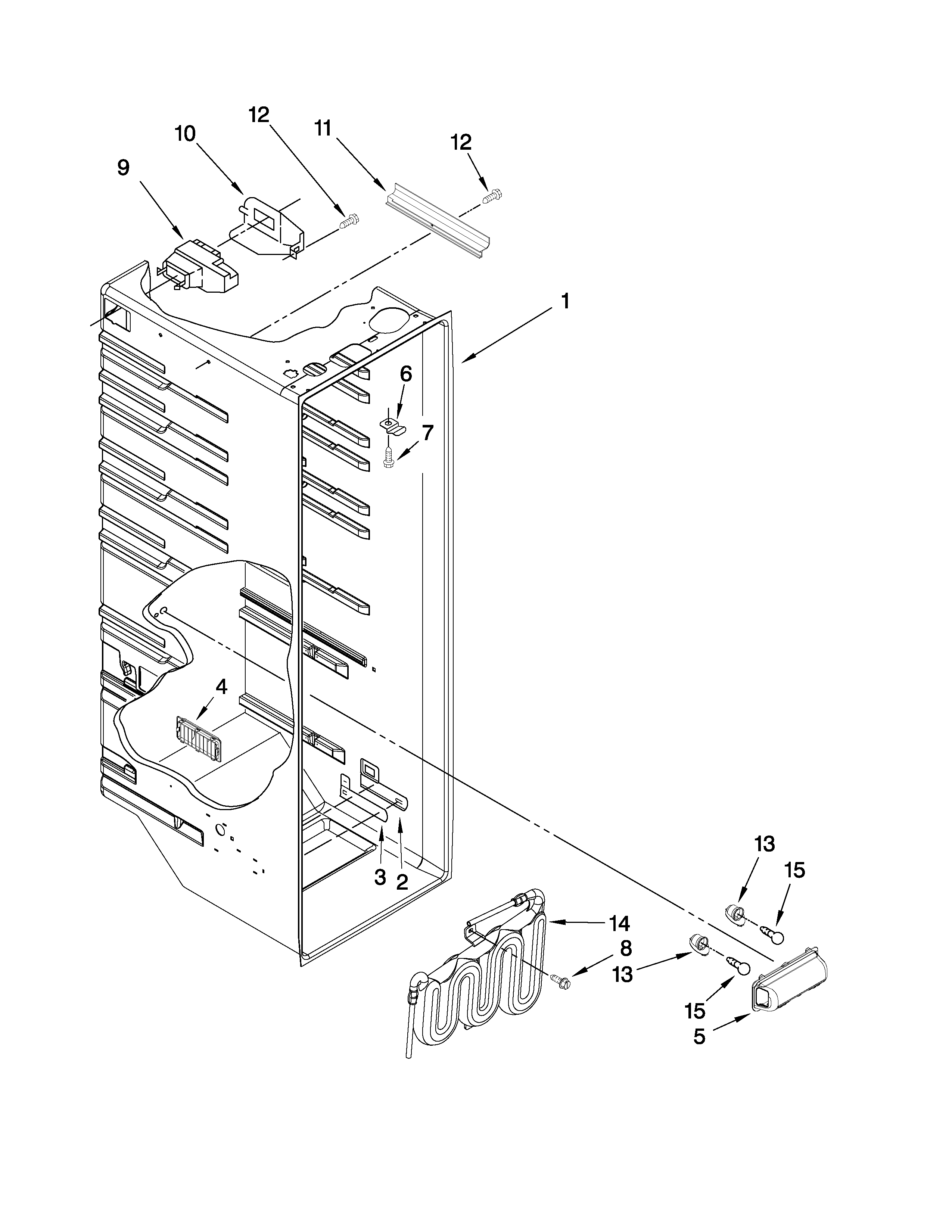 12
11
12
10
9
1
6
7
4
3
2
13
15
14
8
13
15
5