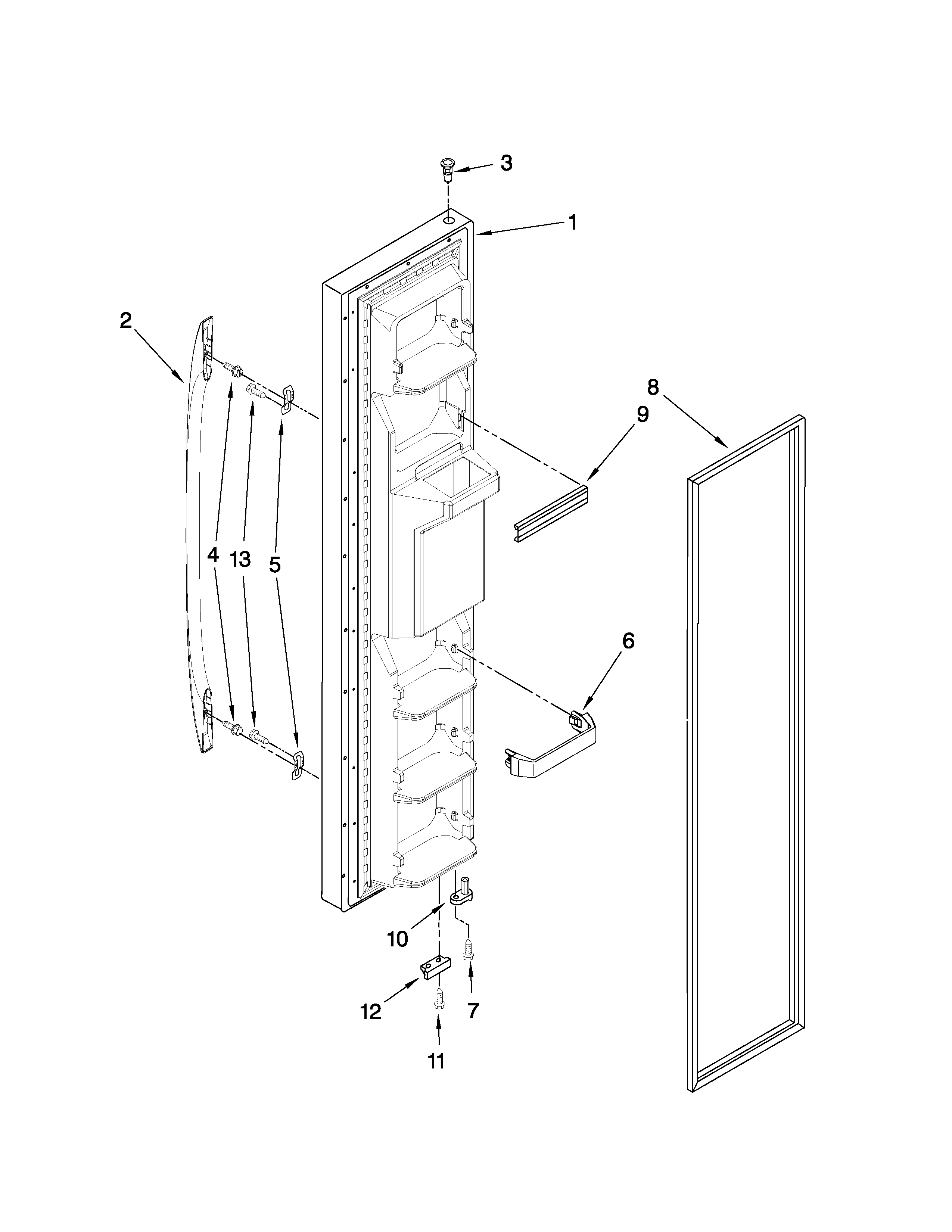 3
1
2
8
9
4
13
5
6
10
12
7
11