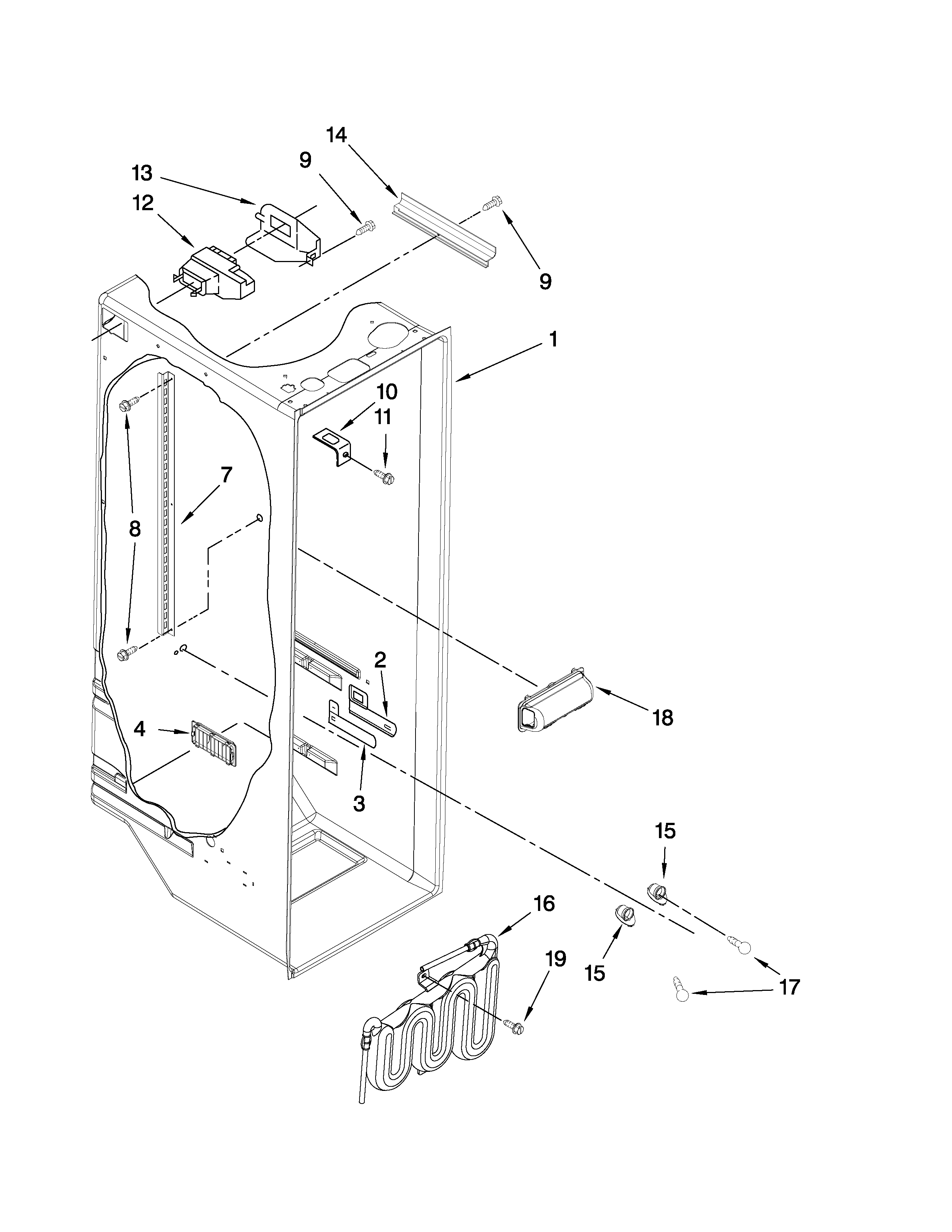 14
13
9
12
9
1
10
11
7
8
2
18
4
3
15
16
19
15
17