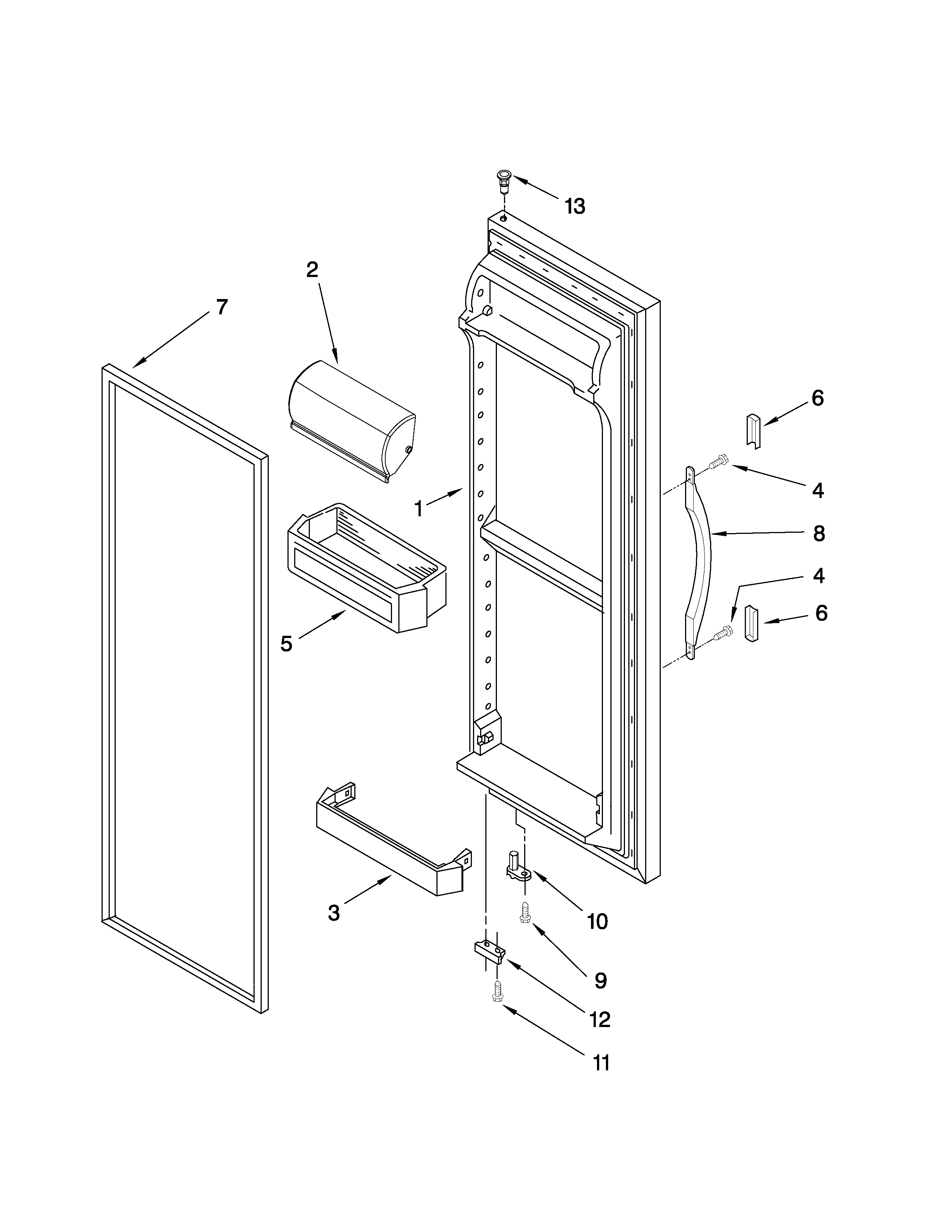 13
2
7
6
4
1
8
4
6
5
3
10
9
12
11