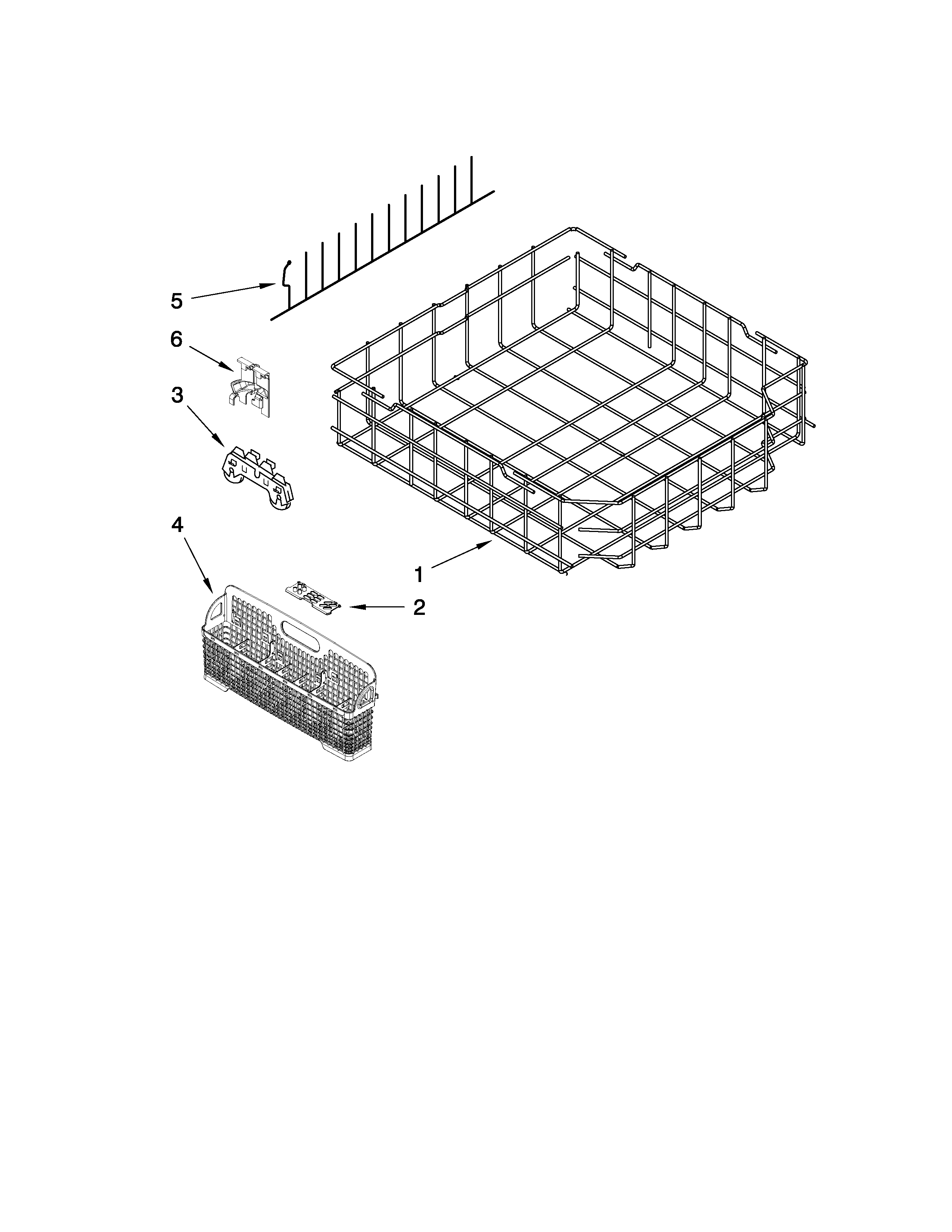 5
6
3
4
1
2