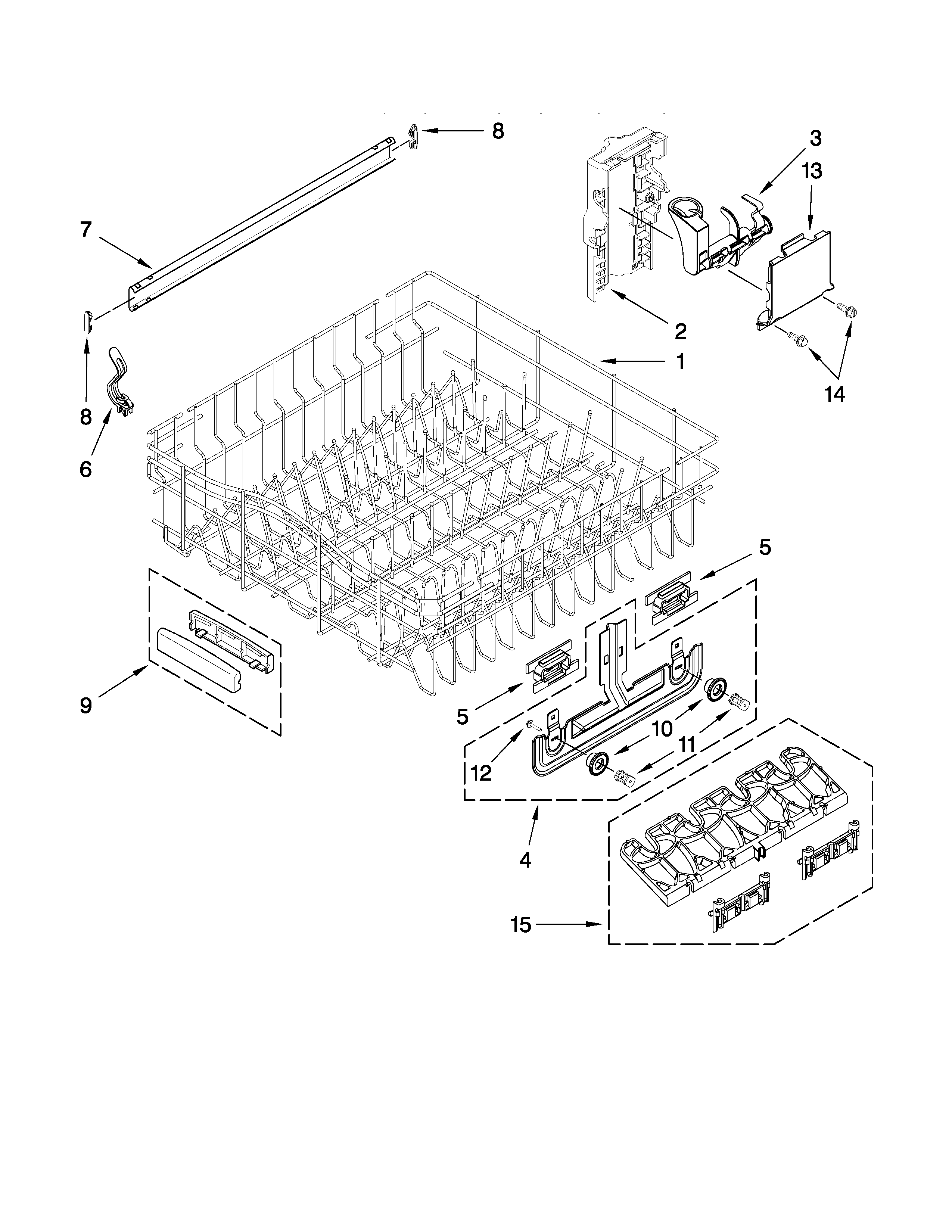 8
3
13
7
2
1
14
8
6
5
9
5
10
11
12
4
15