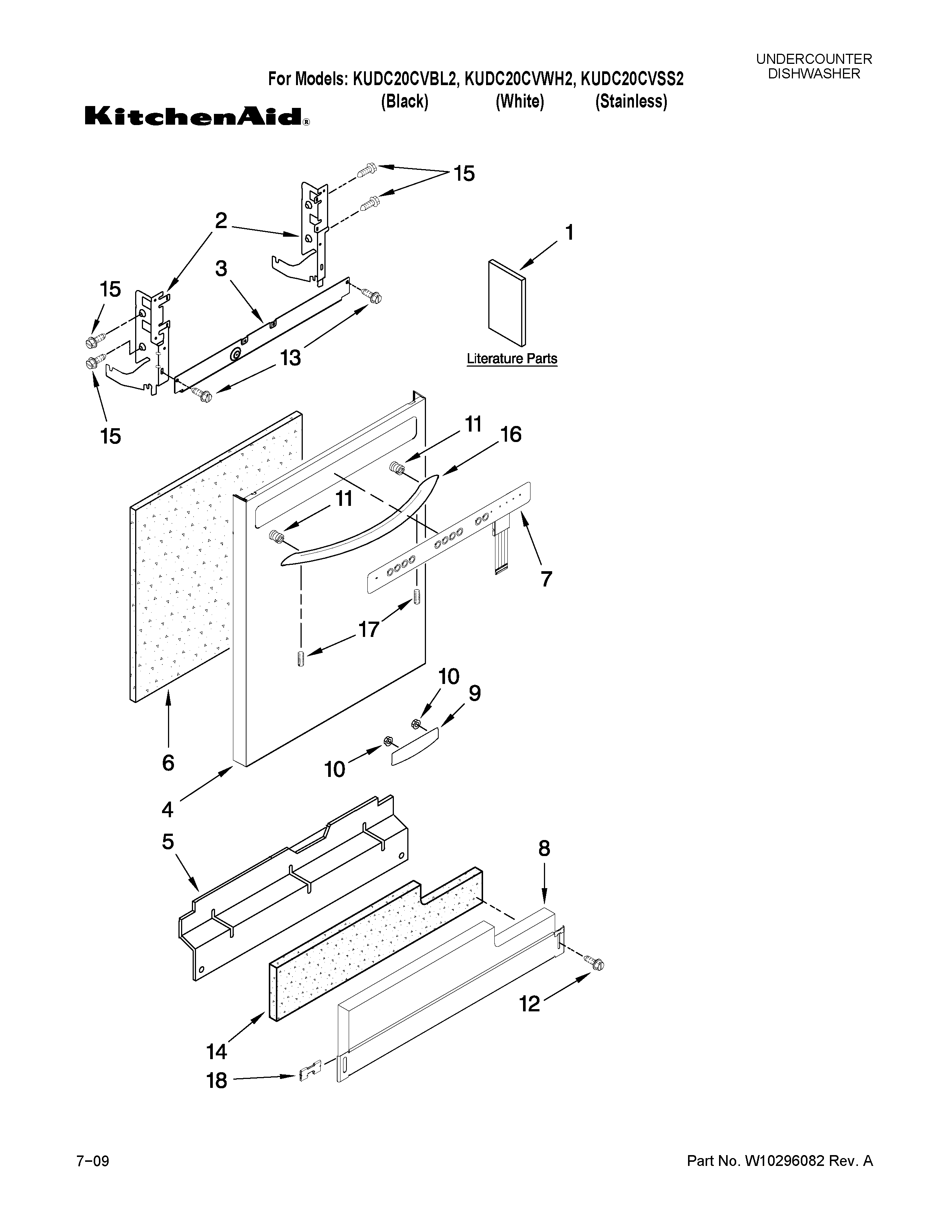 UNDERCOUNTER
DISHWASHER

For Models: KUDC20CVBL2, KUDC20CVWH2, KUDC20CVSS2
(Black) (White) (Stainless)

KitchenAid®

15
2
1
3
15
13
Literature Parts
15
11
16
11
7
17
10
9
6
10
4
5
8
12
14
18

7−09

Part No. W10296082 Rev. A