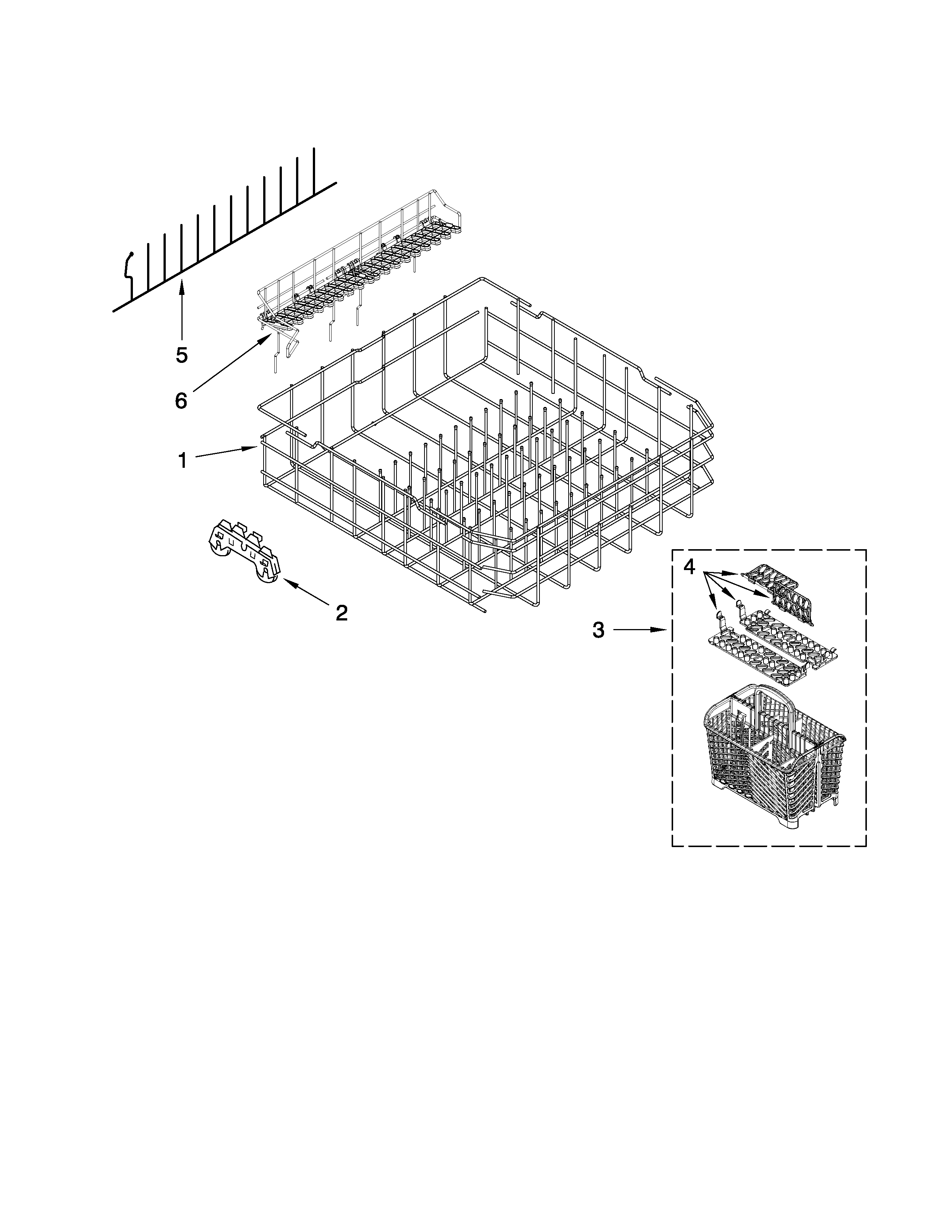 5

6

1

2

4

3