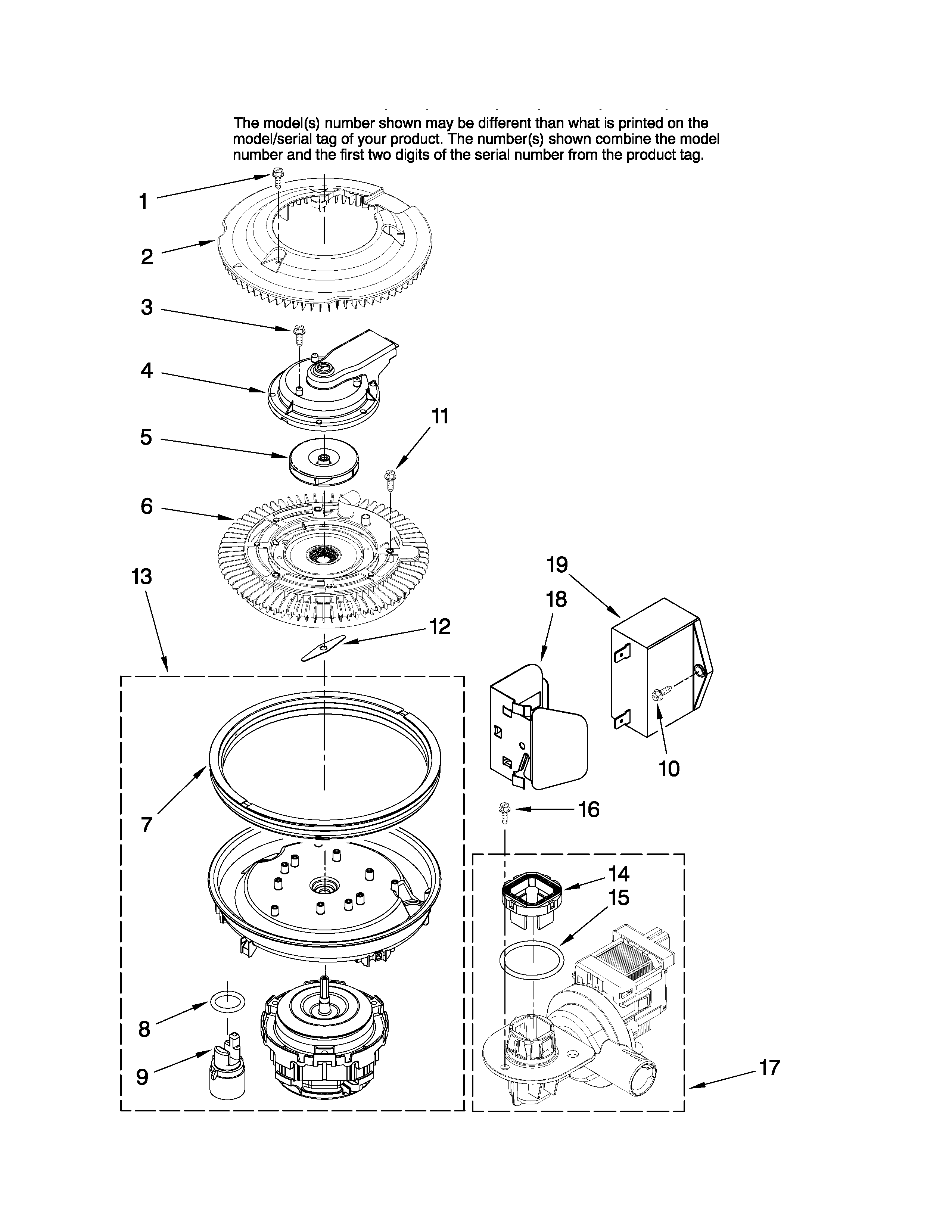 The model(s) number shown may be different than what is printed on the model/serial tag of your product. The number(s) shown combine the model number and the first two digits of the serial number from the product tag.

1
2
3
4
5
11
6
13
19
18
12
10
7
16
14
15
8
9
17