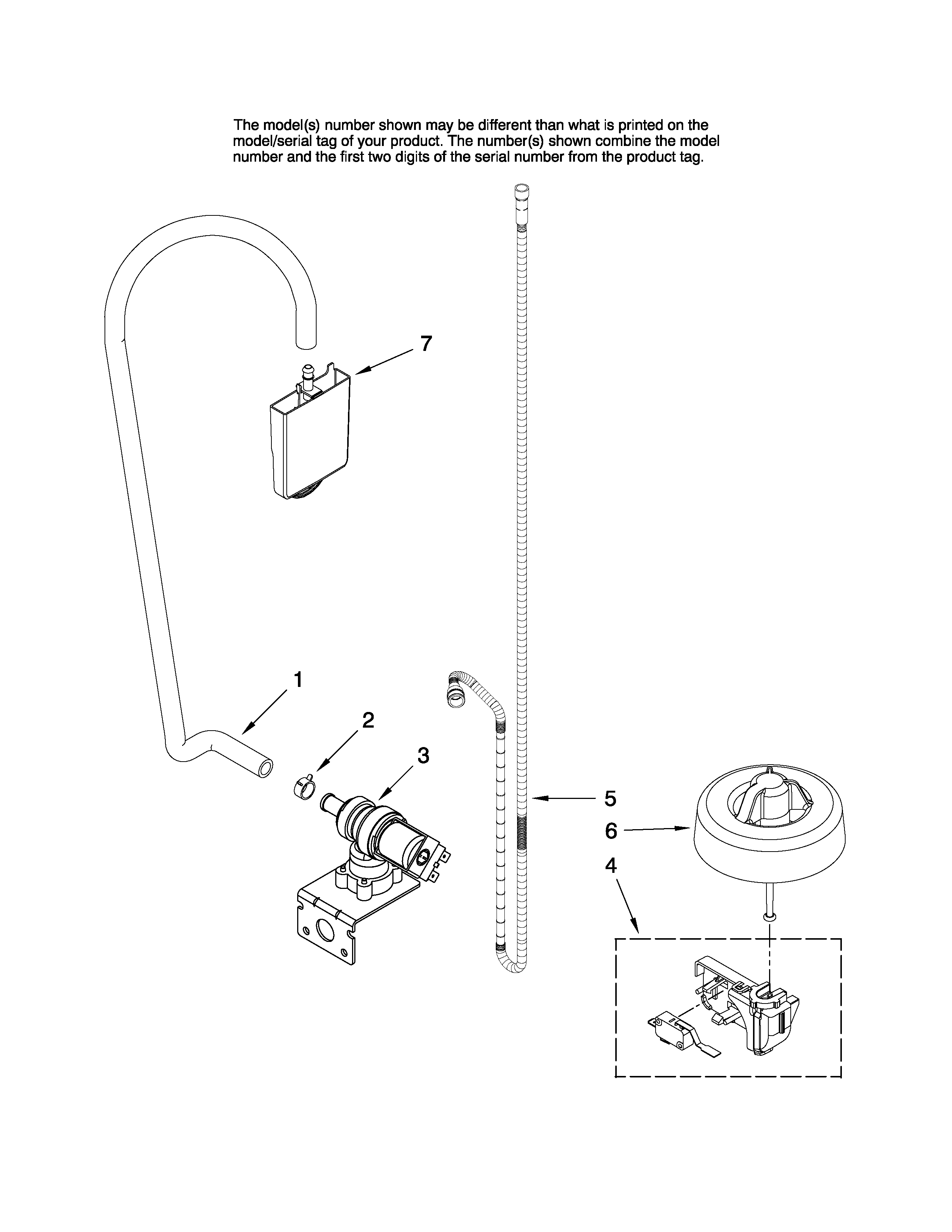 The model(s) number shown may be different than what is printed on the model/serial tag of your product. The number(s) shown combine the model number and the first two digits of the serial number from the product tag.

7

1

2

3

5

6

4