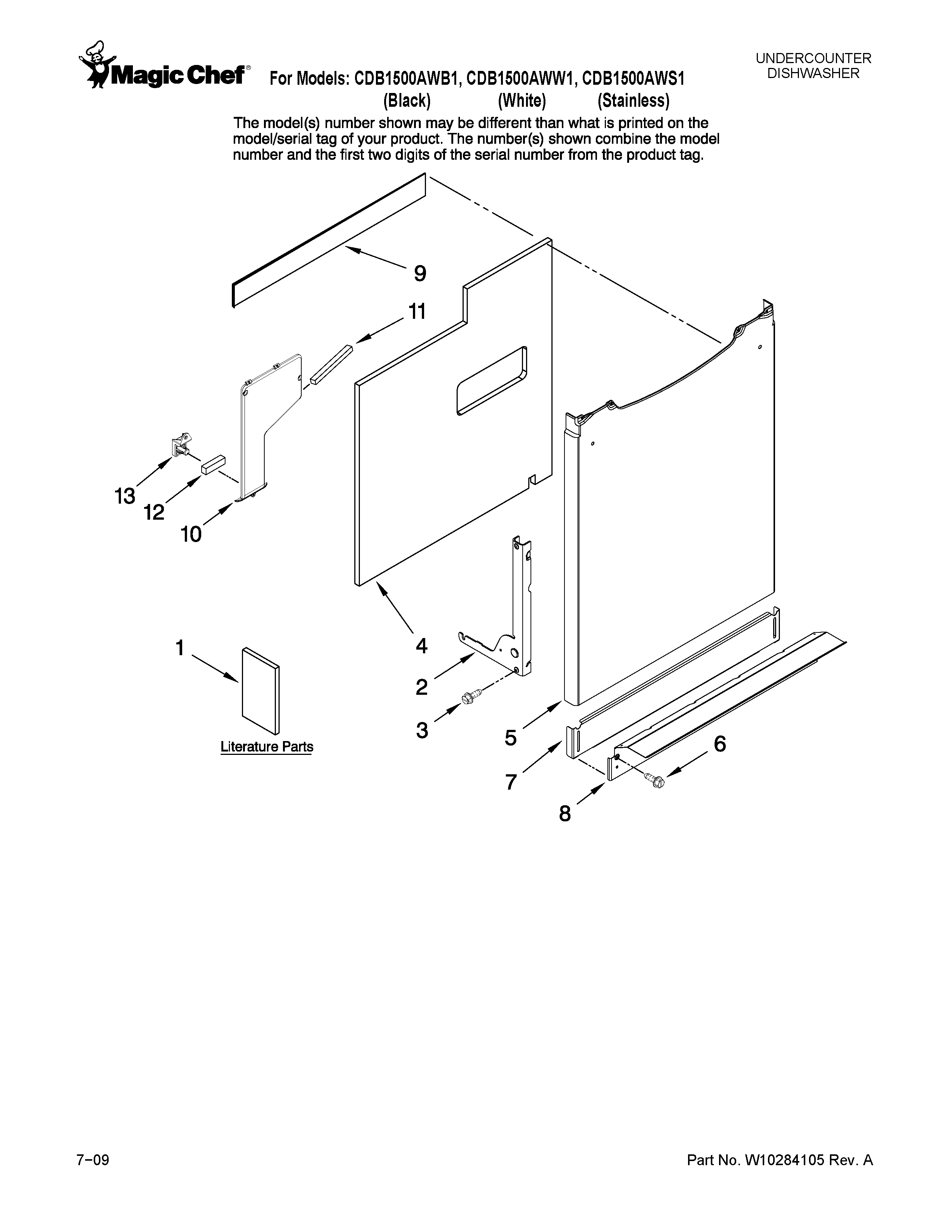 Magic Chef®

For Models: CDB1500AWB1, CDB1500AWW1, CDB1500AWS1
(Black) (White) (Stainless)

UNDERCOUNTER DISHWASHER

The model(s) number shown may be different than what is printed on the model/serial tag of your product. The number(s) shown combine the model number and the first two digits of the serial number from the product tag.

9
11
13
12
10
4
1
2
3
5
6
7
8

Literature Parts

7-09

Part No. W10284105 Rev. A