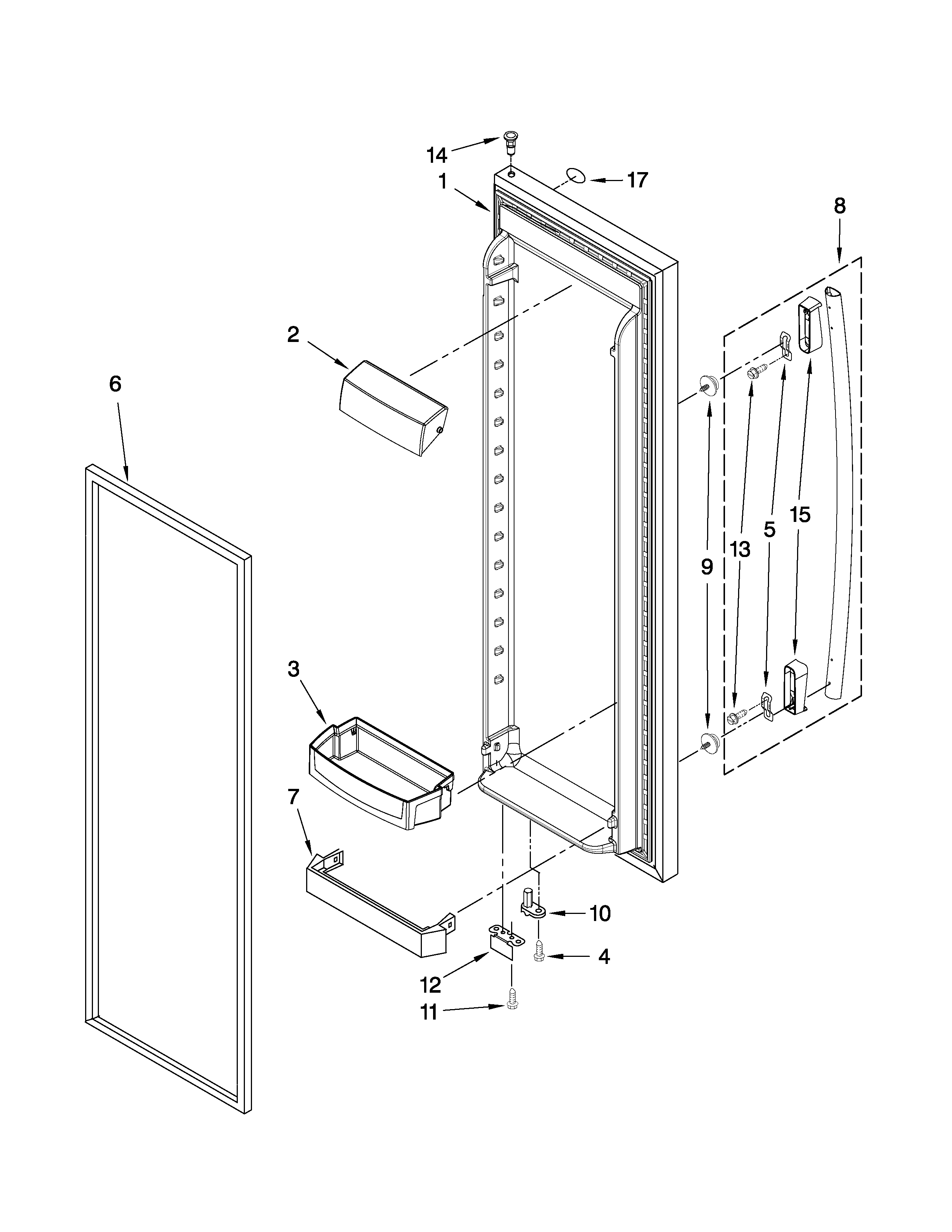 14
1
17
8
2
6
9
13
5
15
3
7
10
4
12
11