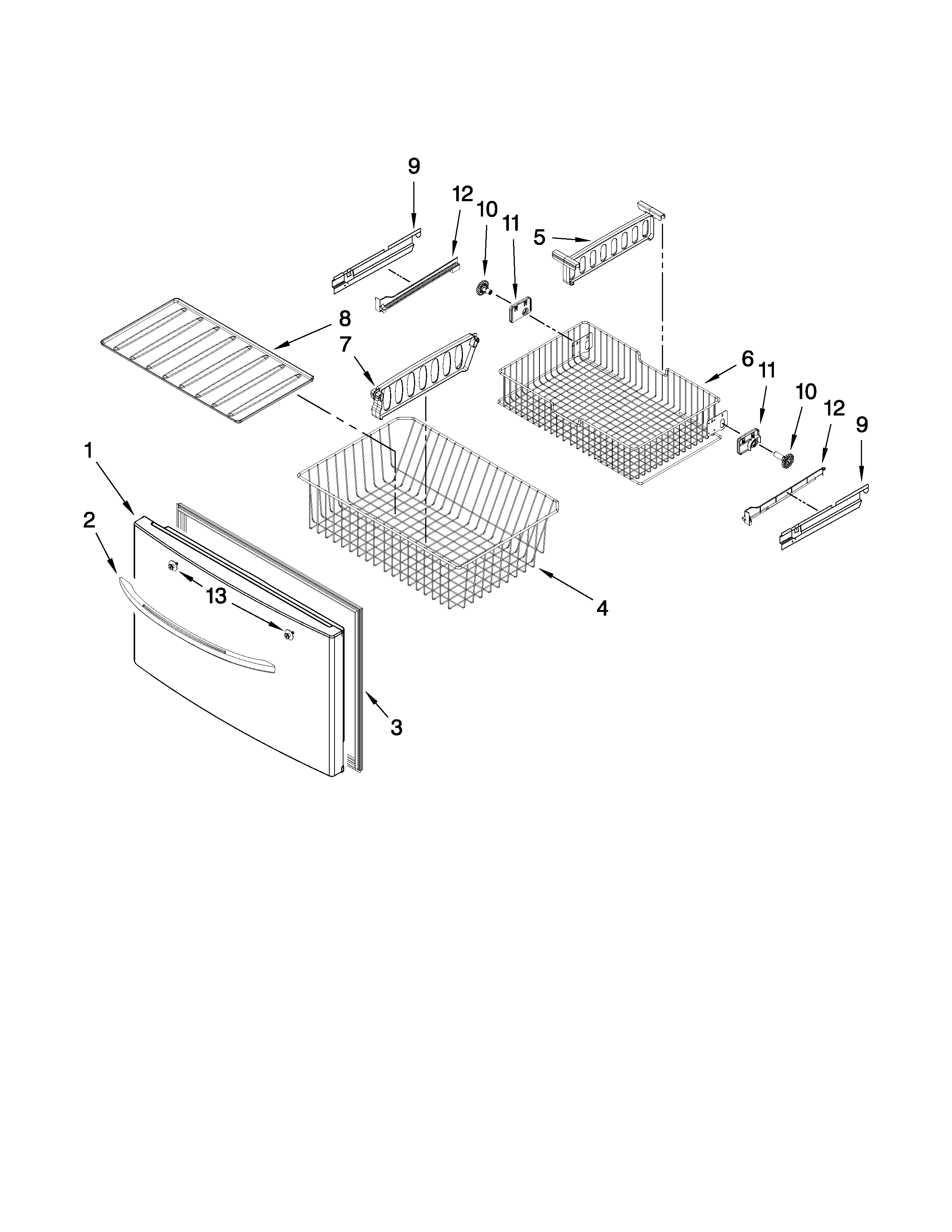 9
12
10
11
5
8
7
6
11
10
12
9
1
2
13
4
3