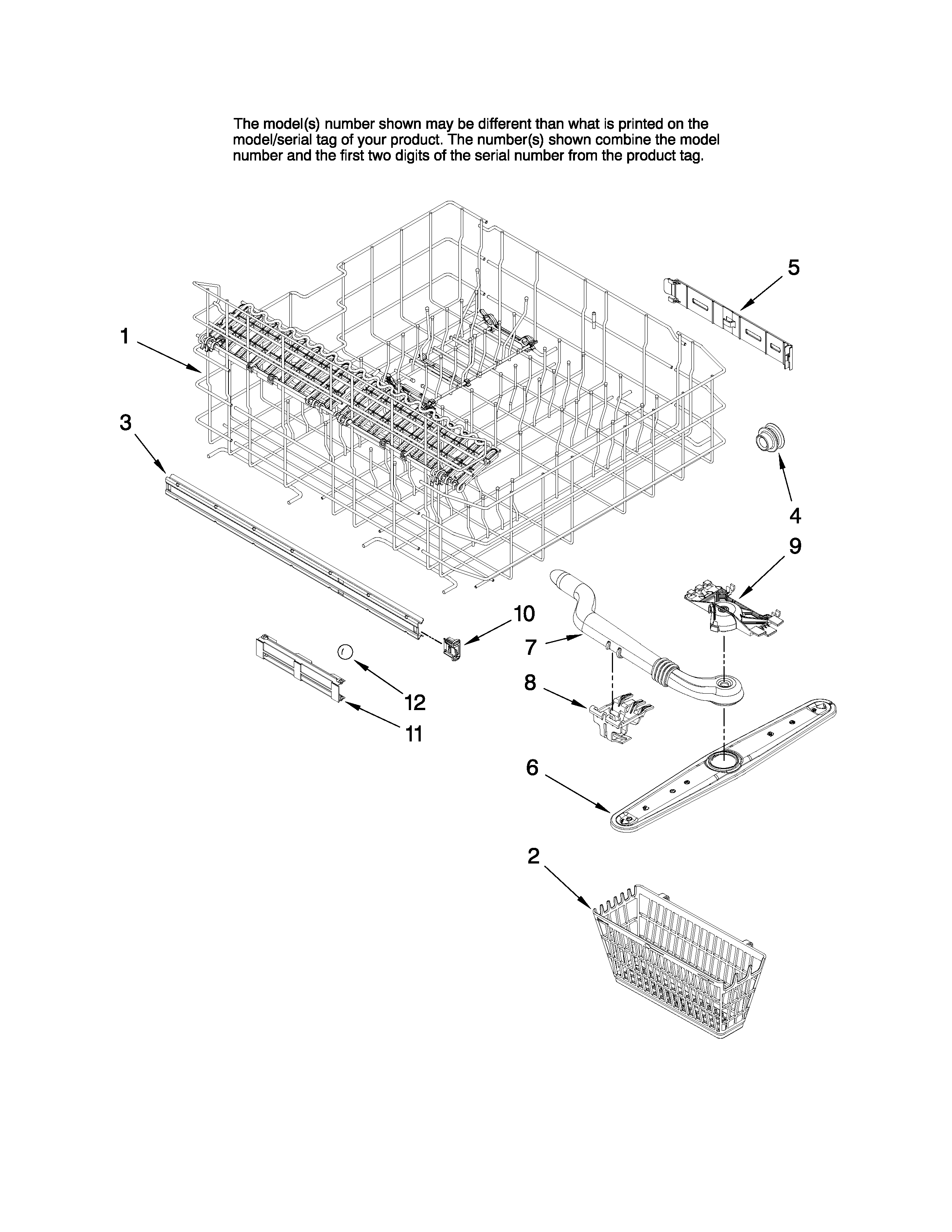 The model(s) number shown may be different than what is printed on the model/serial tag of your product. The number(s) shown combine the model number and the first two digits of the serial number from the product tag.

5

1

3

4

9

10

7

8

12

11

6

2