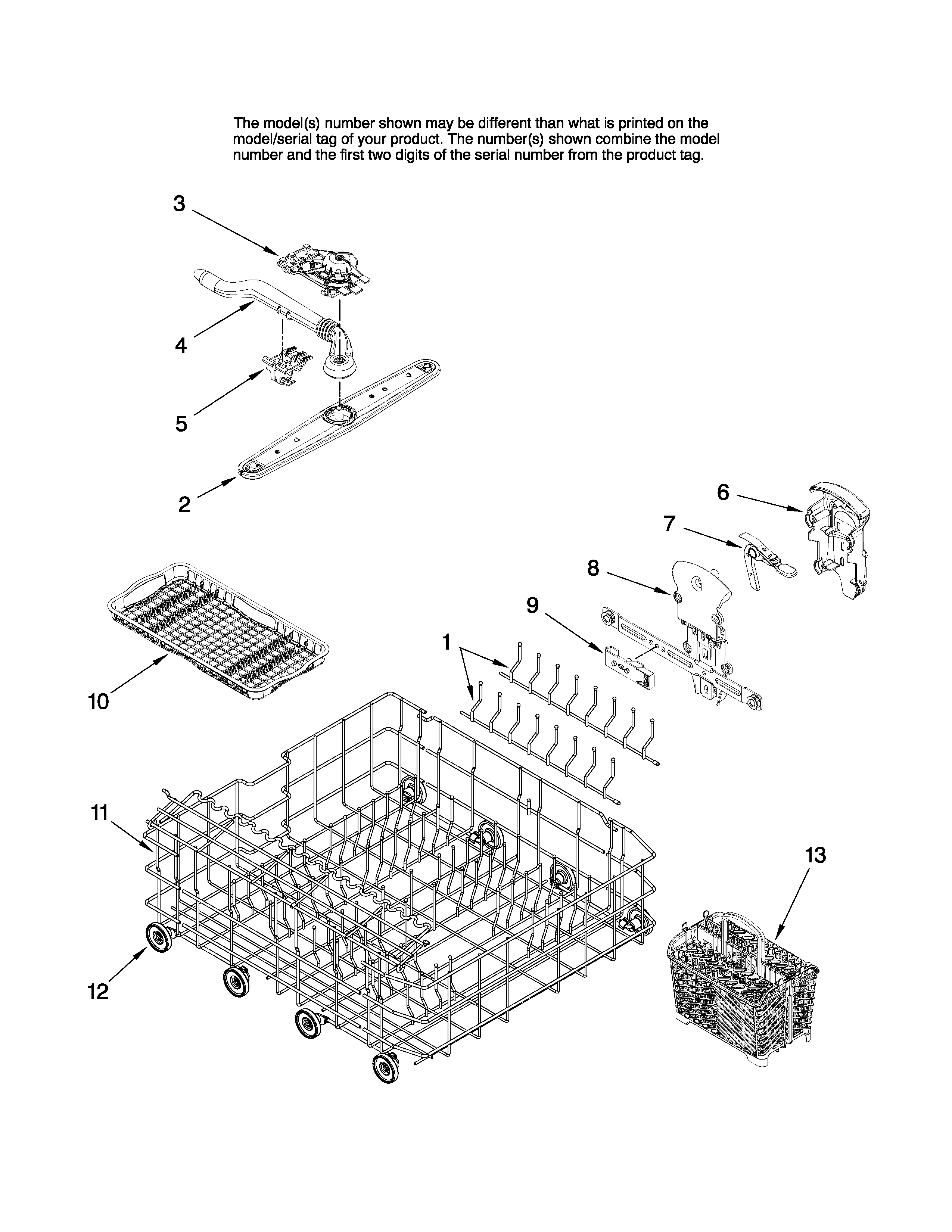 The model(s) number shown may be different than what is printed on the model/serial tag of your product. The number(s) shown combine the model number and the first two digits of the serial number from the product tag.

3

4

5

2

6

7

8

9

1

10

11

12

13