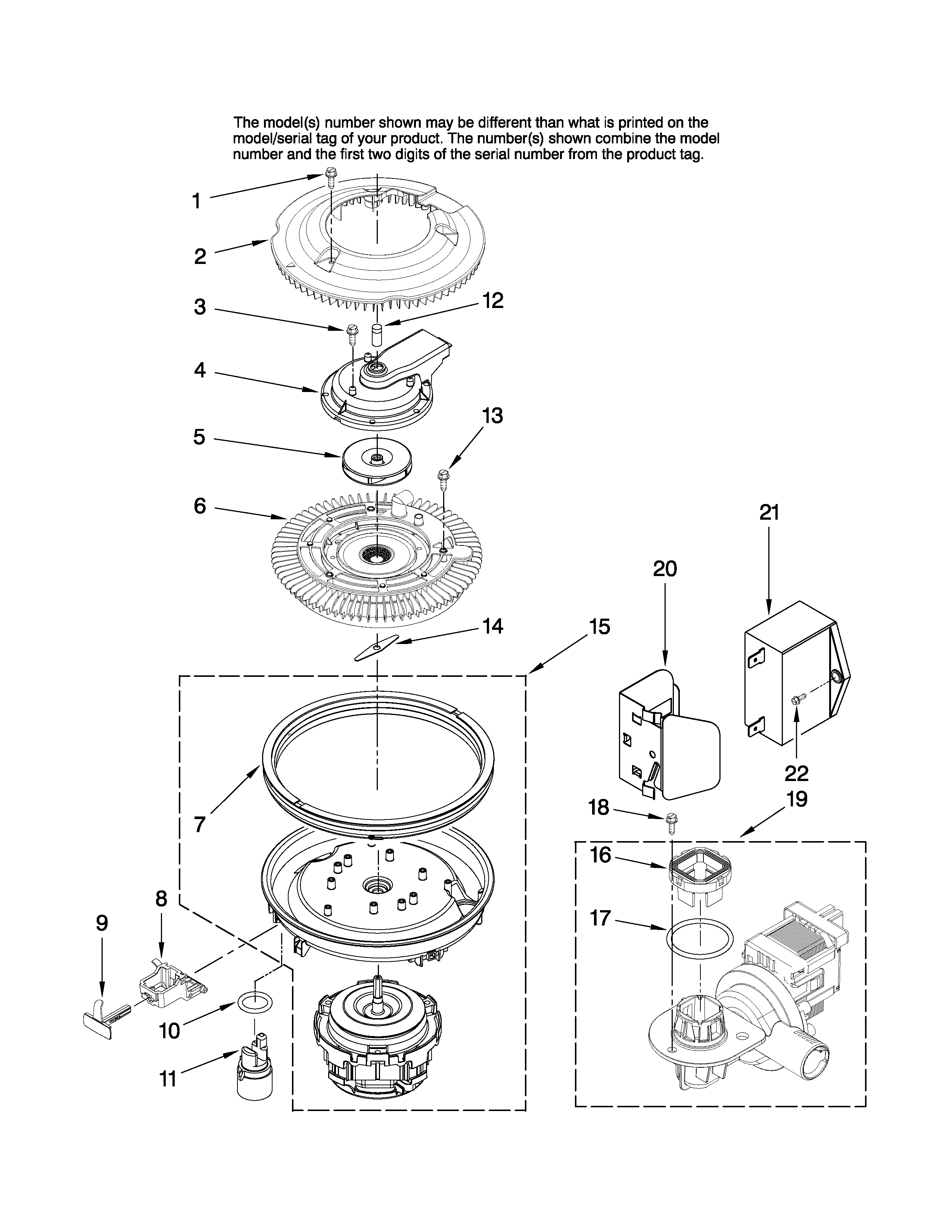 The model(s) number shown may be different than what is printed on the model/serial tag of your product. The number(s) shown combine the model number and the first two digits of the serial number from the product tag.

1
2
3
12
4
13
5
6
21
20
14
15
22
7
18
19
16
8
9
17
10
11