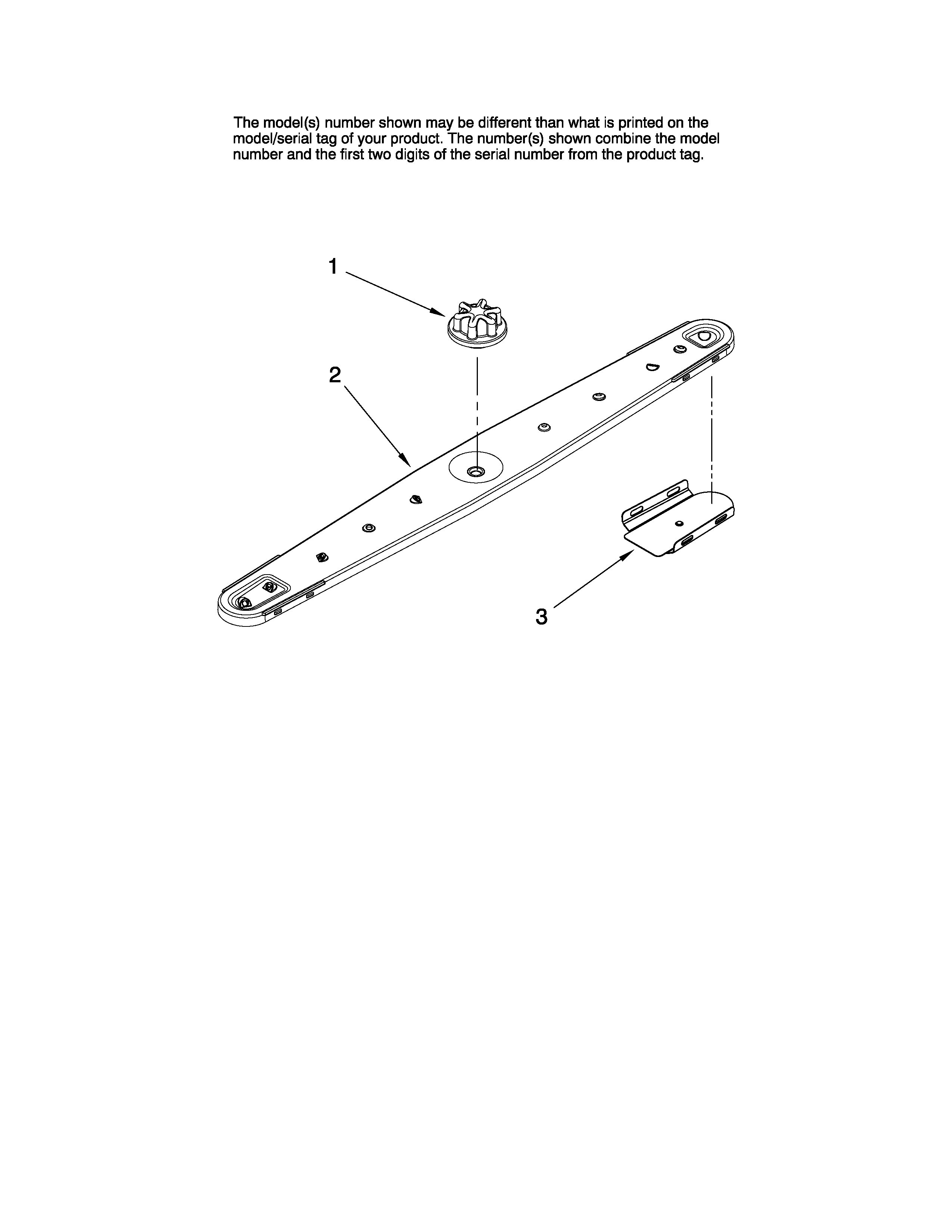 The model(s) number shown may be different than what is printed on the model/serial tag of your product. The number(s) shown combine the model number and the first two digits of the serial number from the product tag.

1

2

3