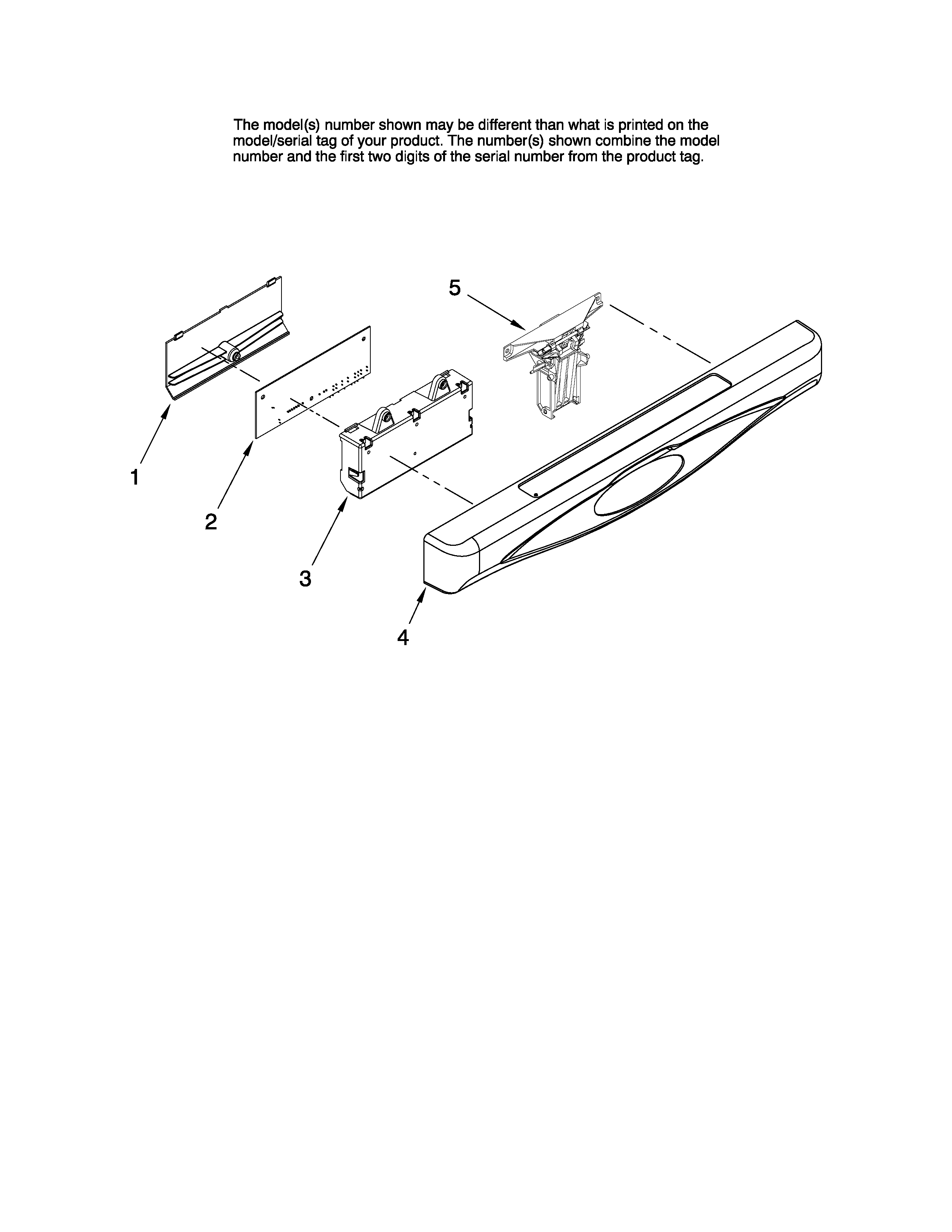 The model(s) number shown may be different than what is printed on the model/serial tag of your product. The number(s) shown combine the model number and the first two digits of the serial number from the product tag.

5

1

2

3

4