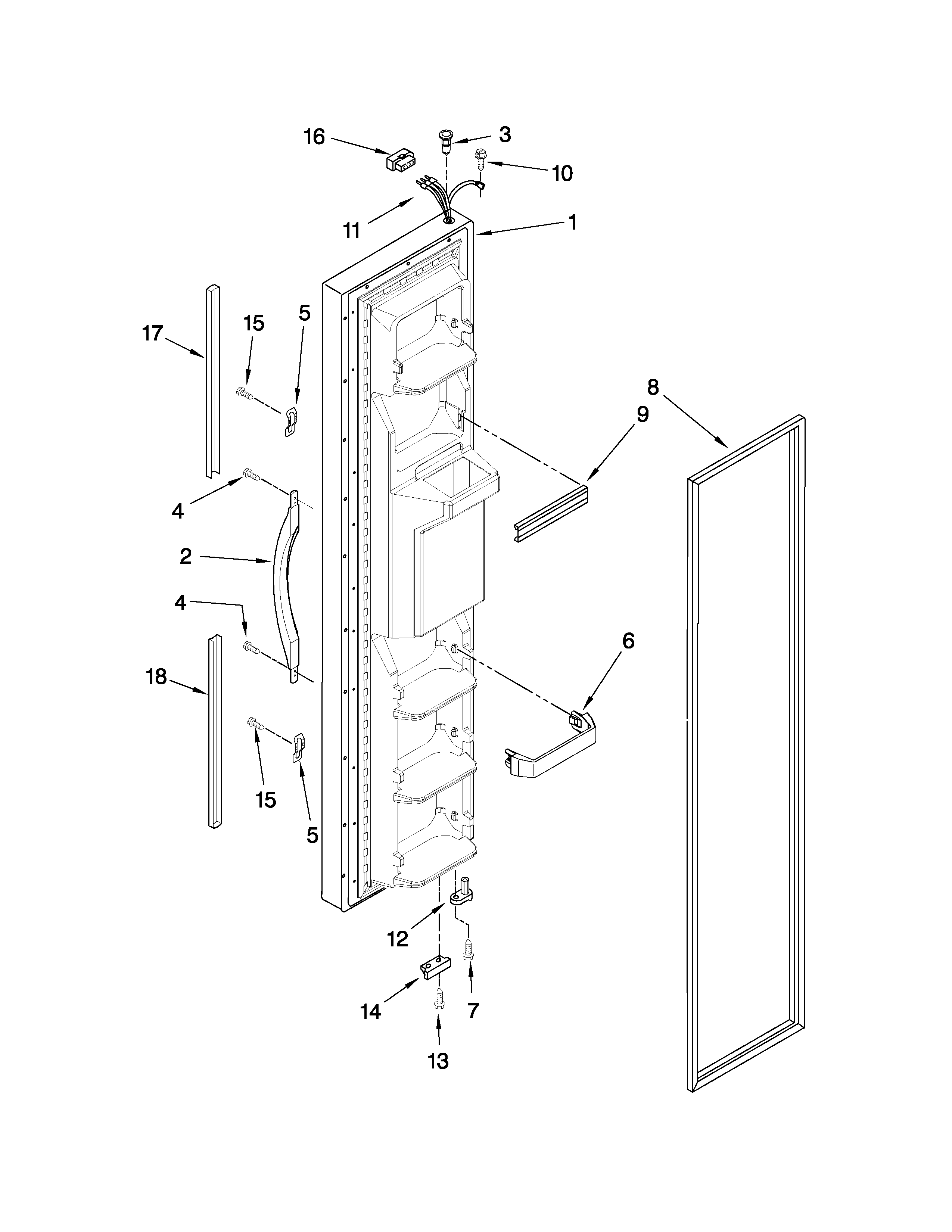 16
3
10
11
1
17
15
5
8
9
4
2
4
6
18
15
5
12
14
7
13