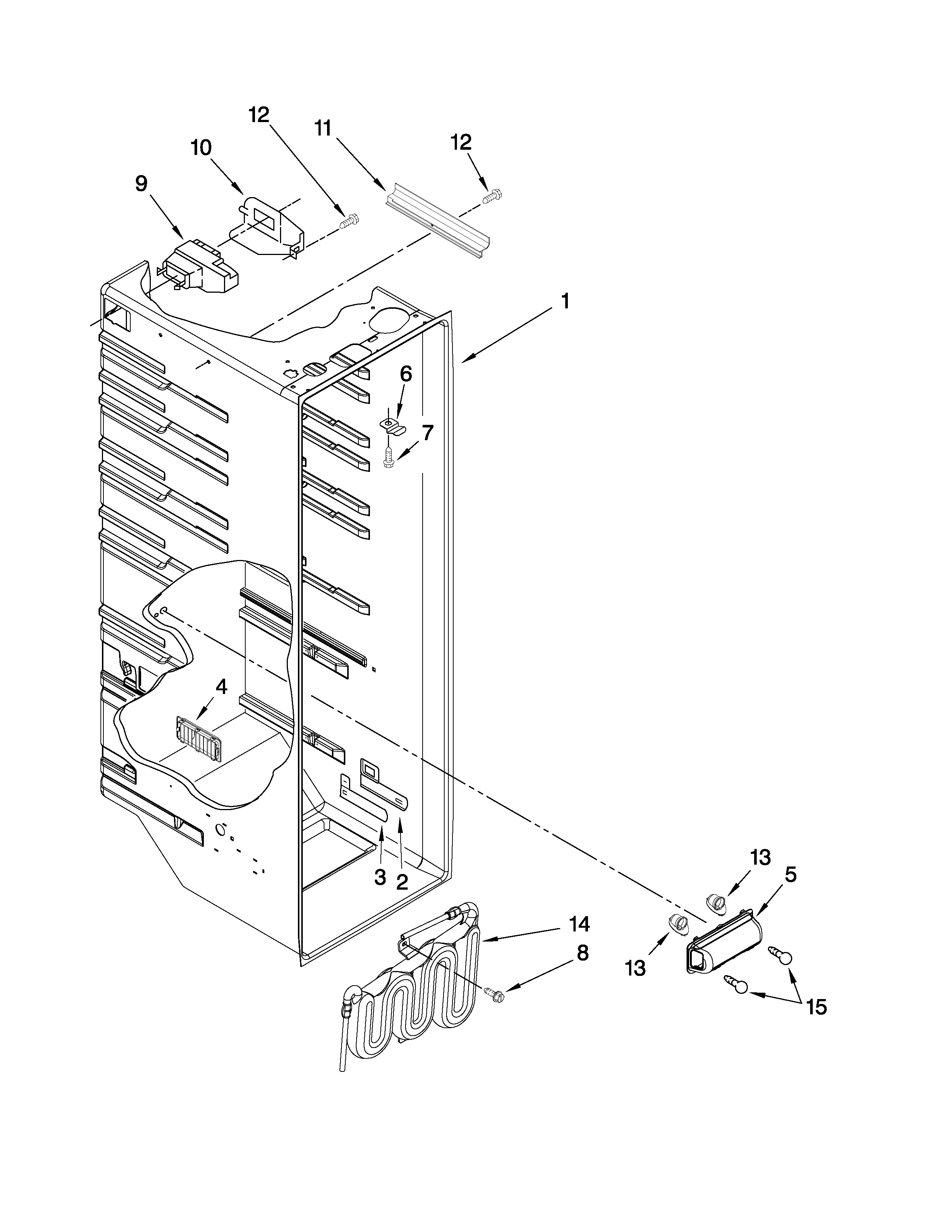 12
11
12
10
9
1
6
7
4
3
2
13
5
14
8
13
15