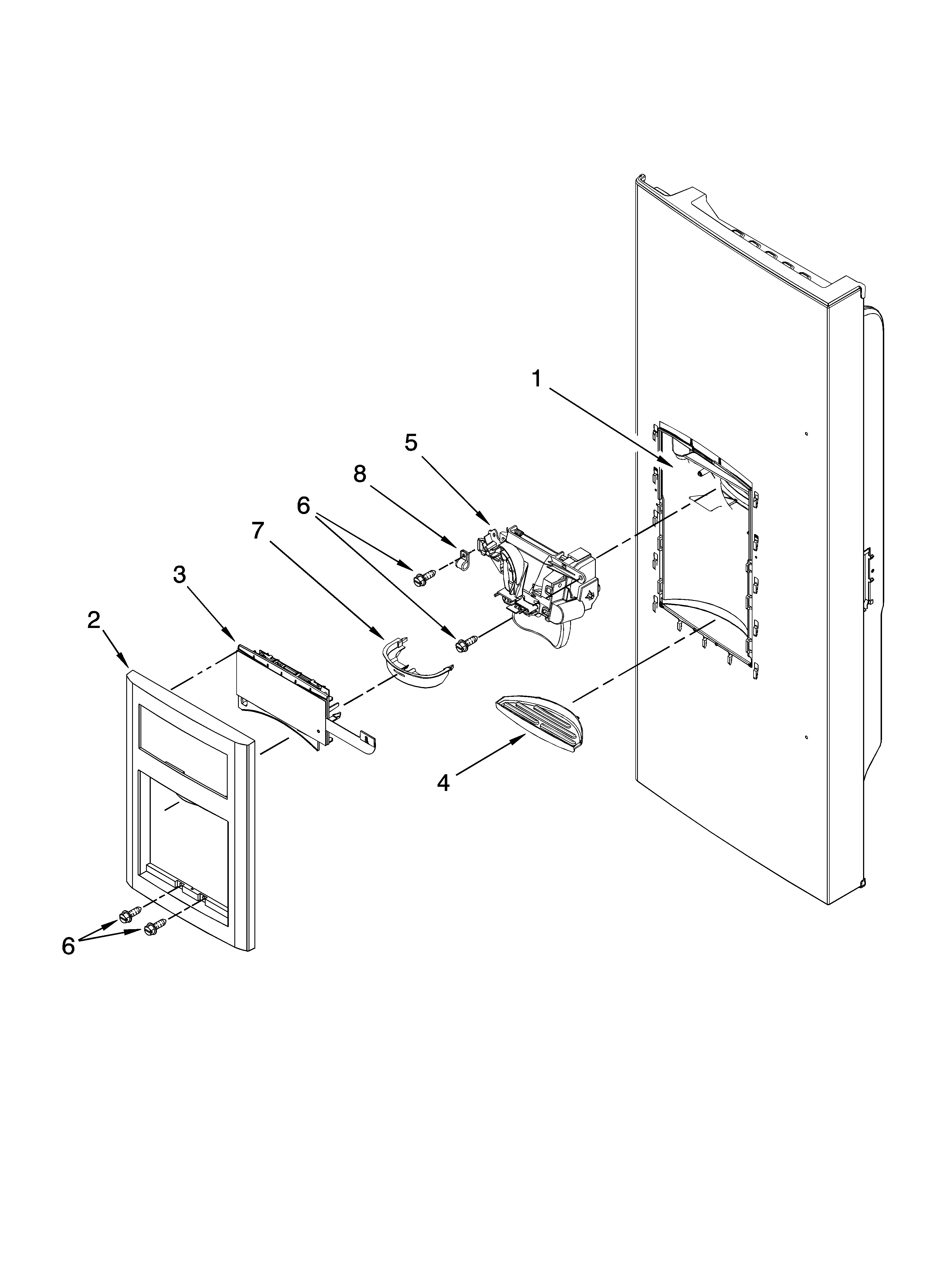 1
5
8
6
7
3
2
4
6