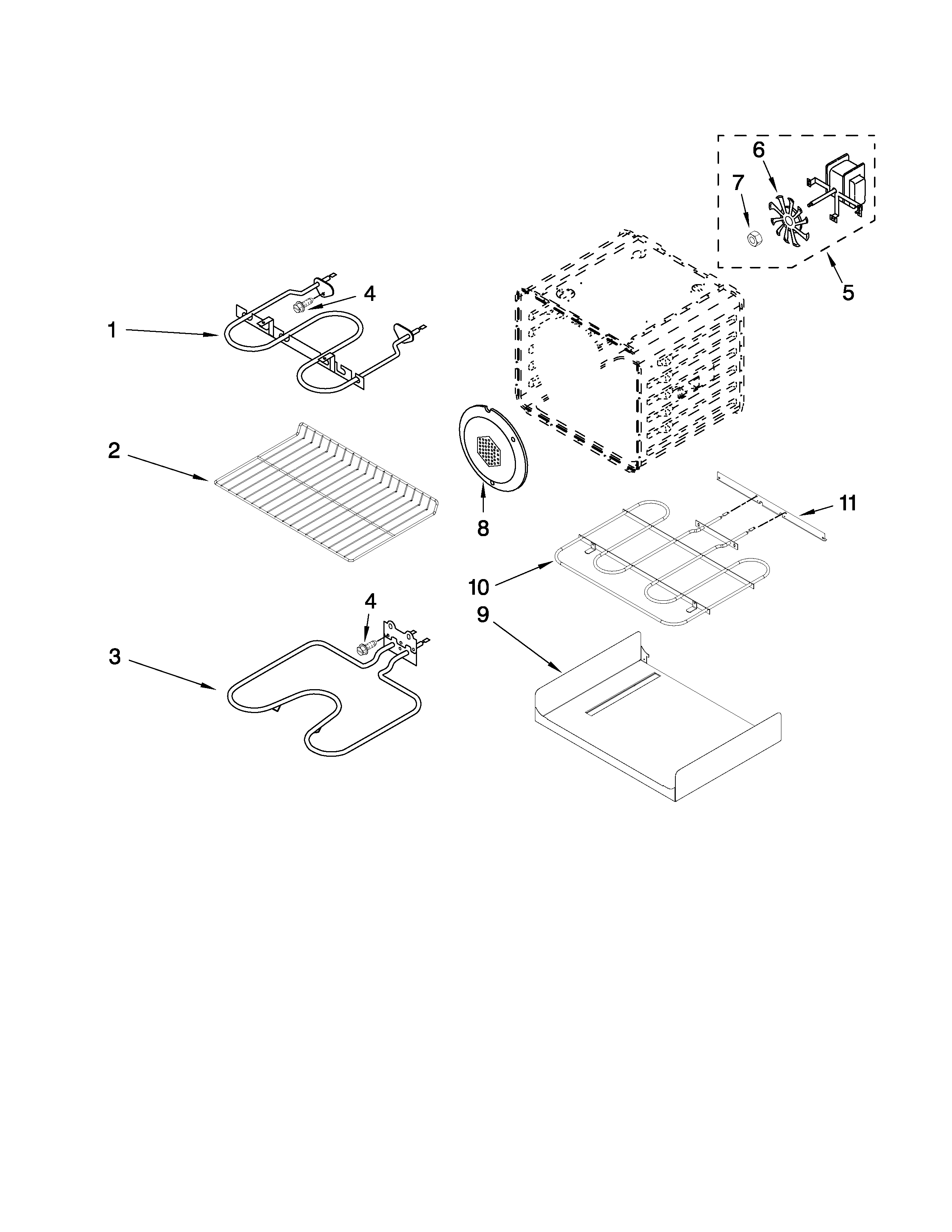 6
7
5
4
1
2
8
11
10
9
4
3