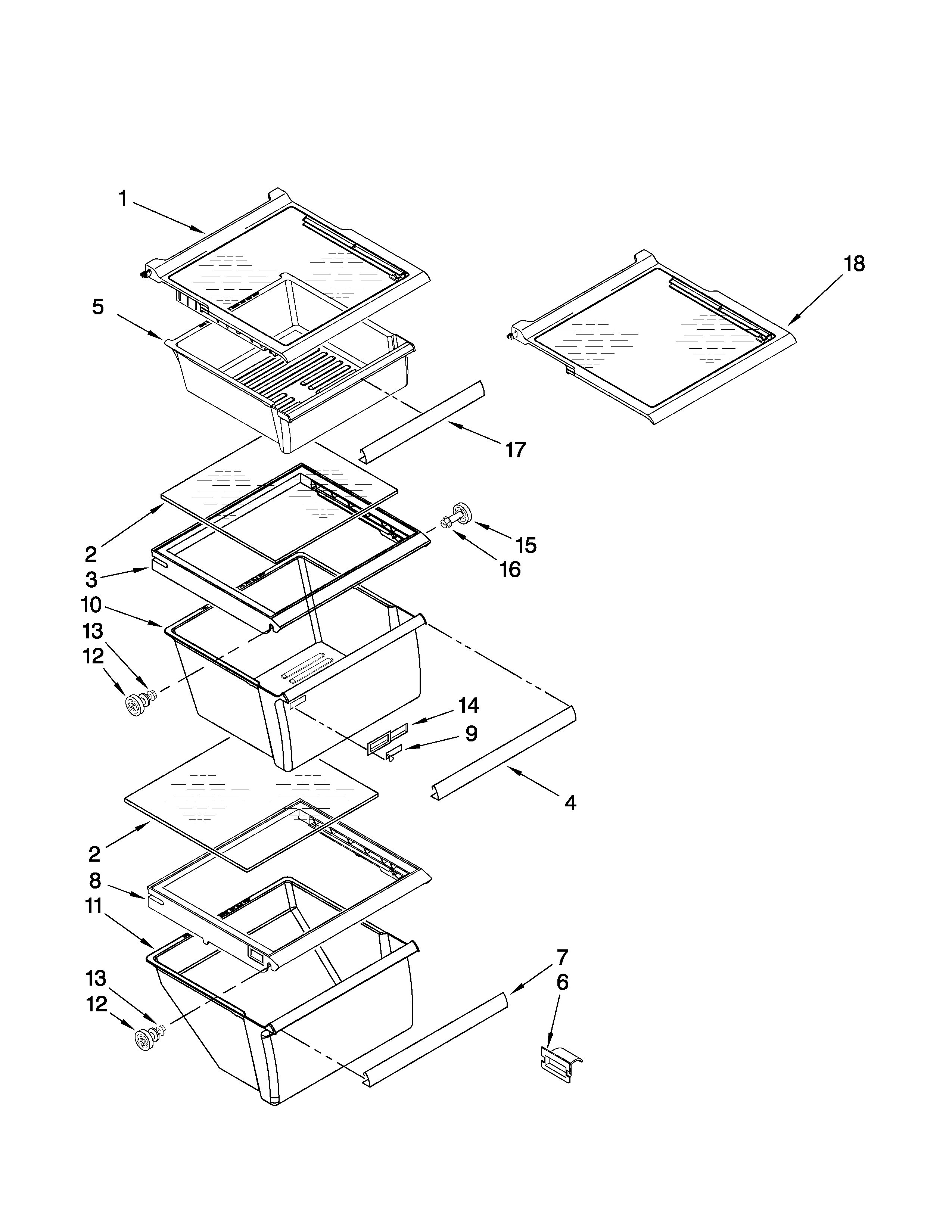 1
18
5
17
2
15
16
3
10
13
12
14
9
4
2
8
11
7
6
13
12