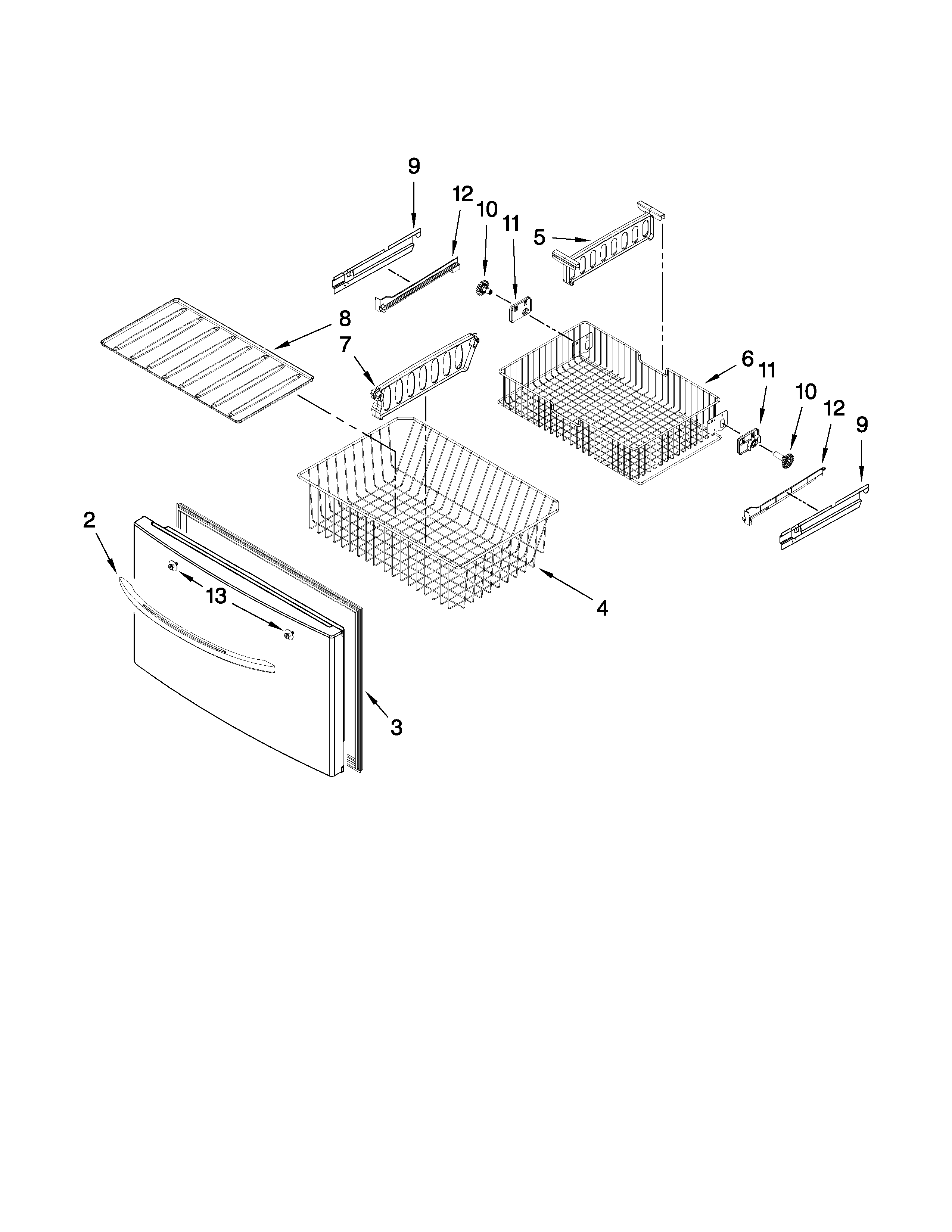 9
12
10
11
5
8
7
6
11
10
12
9
2
13
4
3