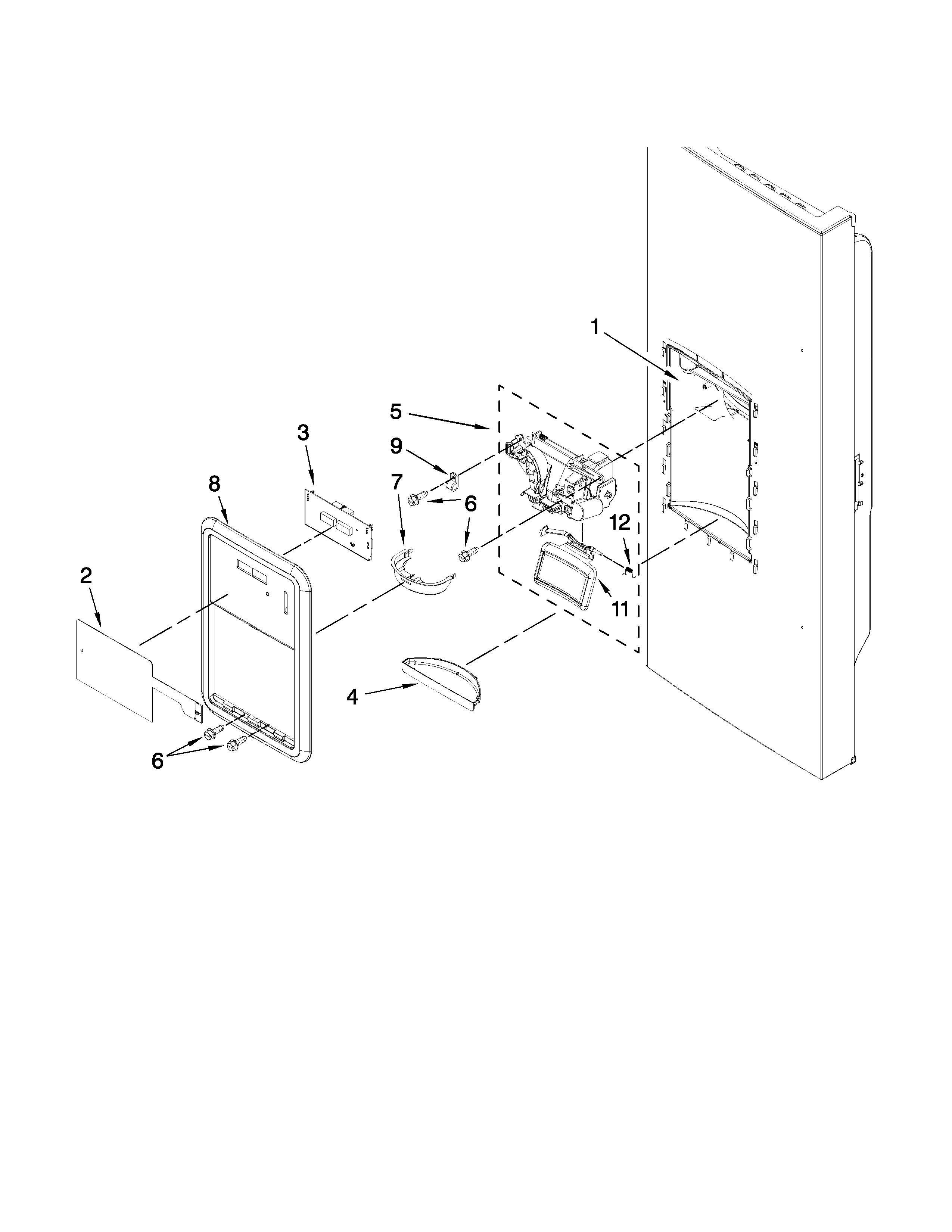 1
5
3
9
8
7
6
6
12
2
11
4
6