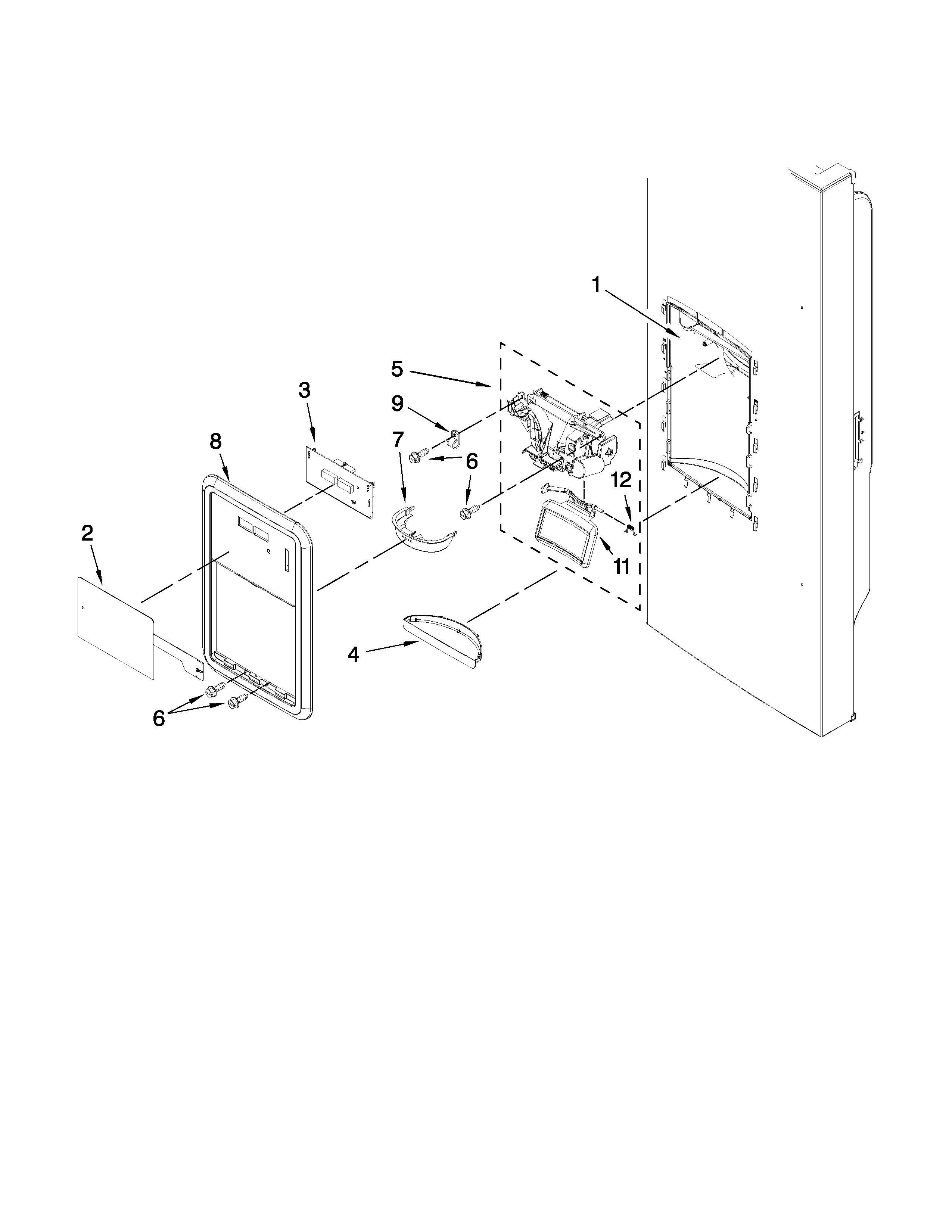 1
5
3
9
8
7
6
6
12
2
11
4
6