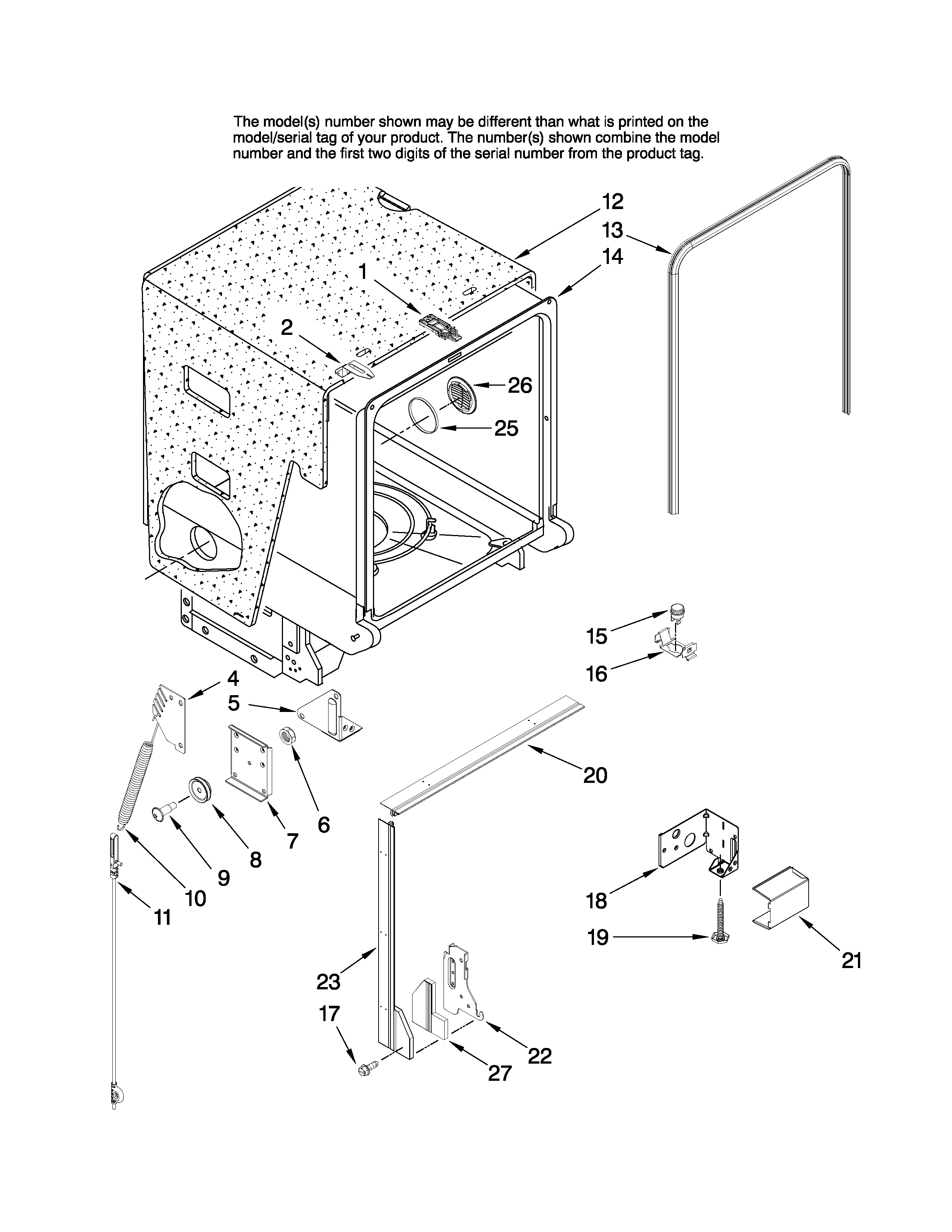 The model(s) number shown may be different than what is printed on the model/serial tag of your product. The number(s) shown combine the model number and the first two digits of the serial number from the product tag.

12
13
14
1
2
26
25
15
16
4
5
20
6
7
8
9
10
11
18
19
21
23
17
22
27