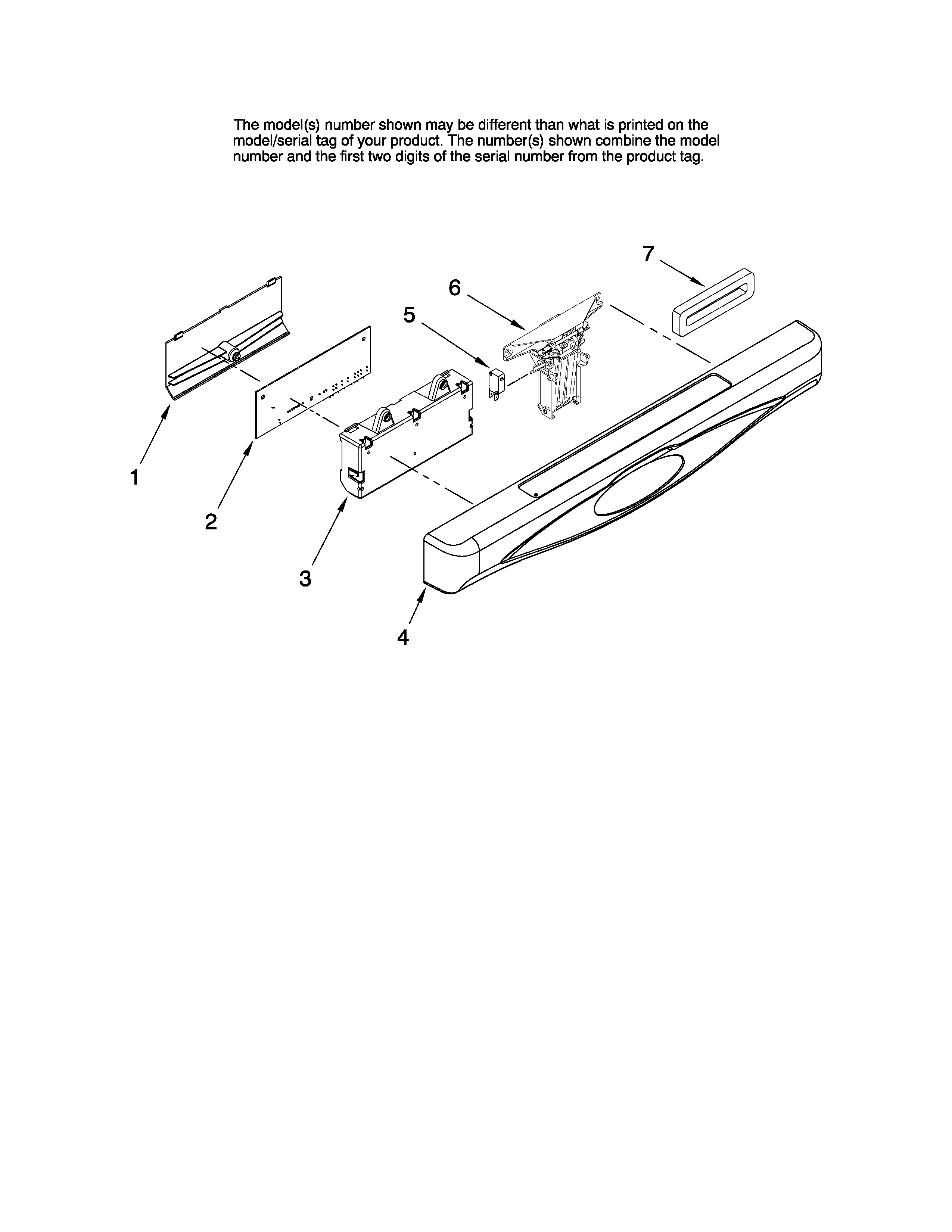 The model(s) number shown may be different than what is printed on the model/serial tag of your product. The number(s) shown combine the model number and the first two digits of the serial number from the product tag.

7

6

5

1

2

3

4