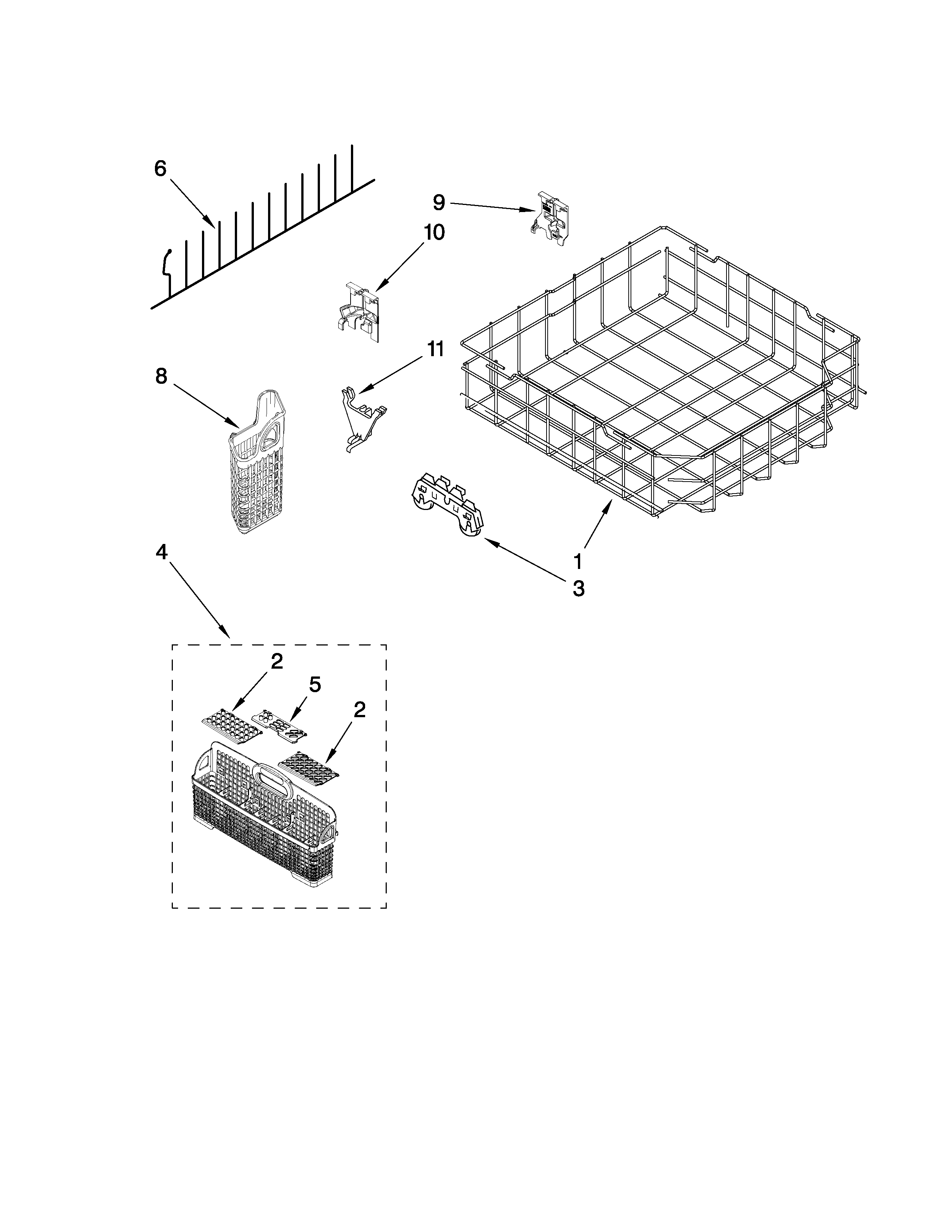 6
9
10
11
8
1
3
4
2
5
2