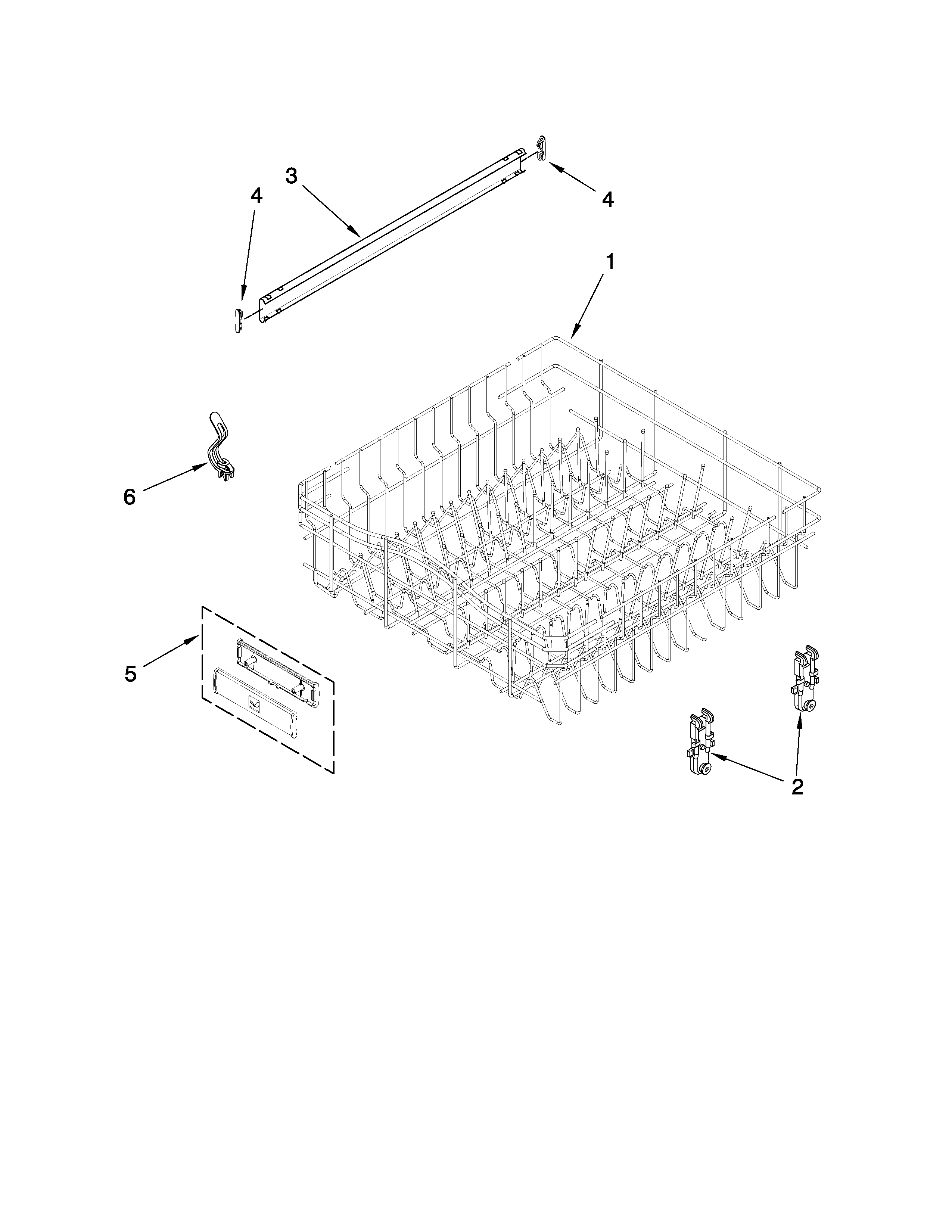 3
4
4
1
6
5
2