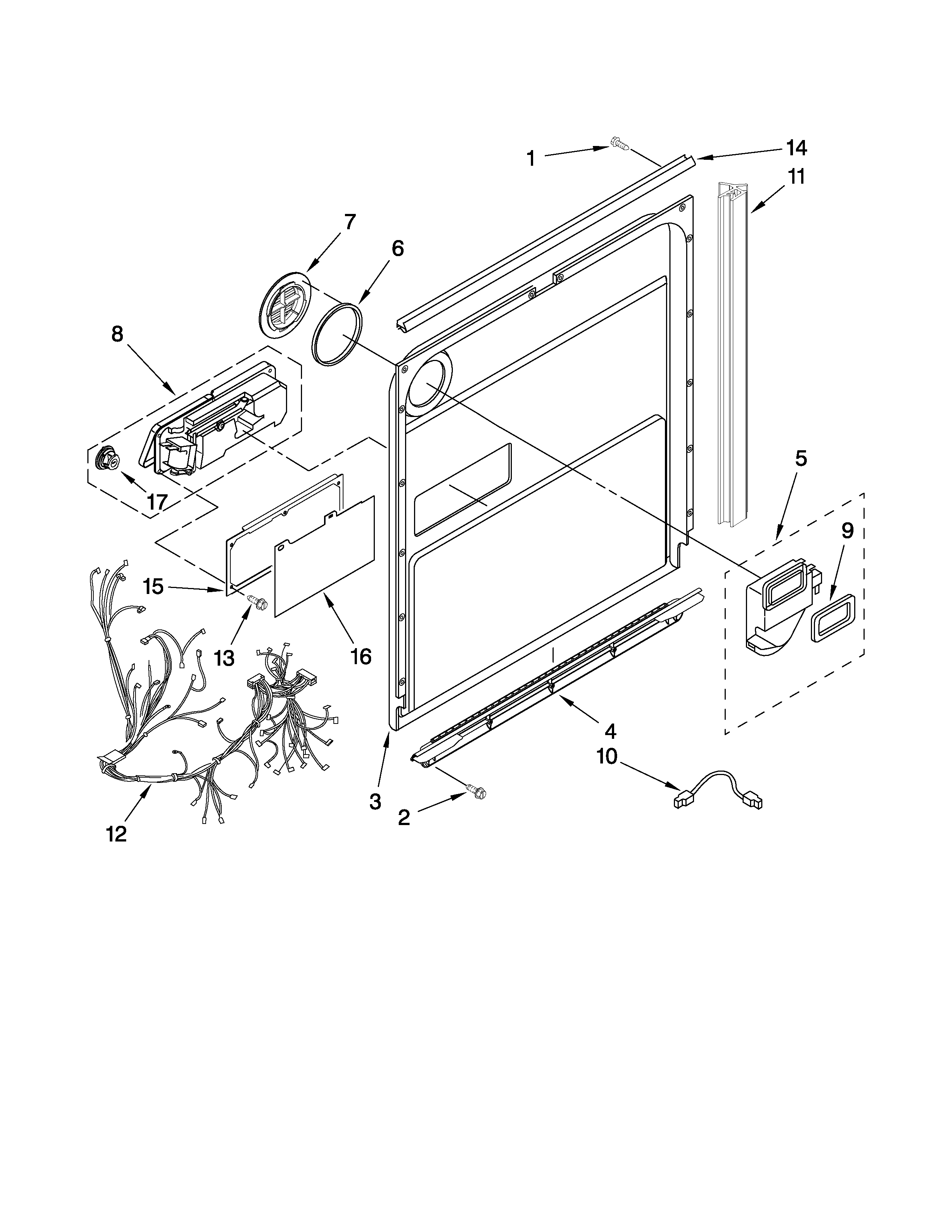 1
14
11
7
6
8
5
9
17
15
13
16
4
10
3
2
12