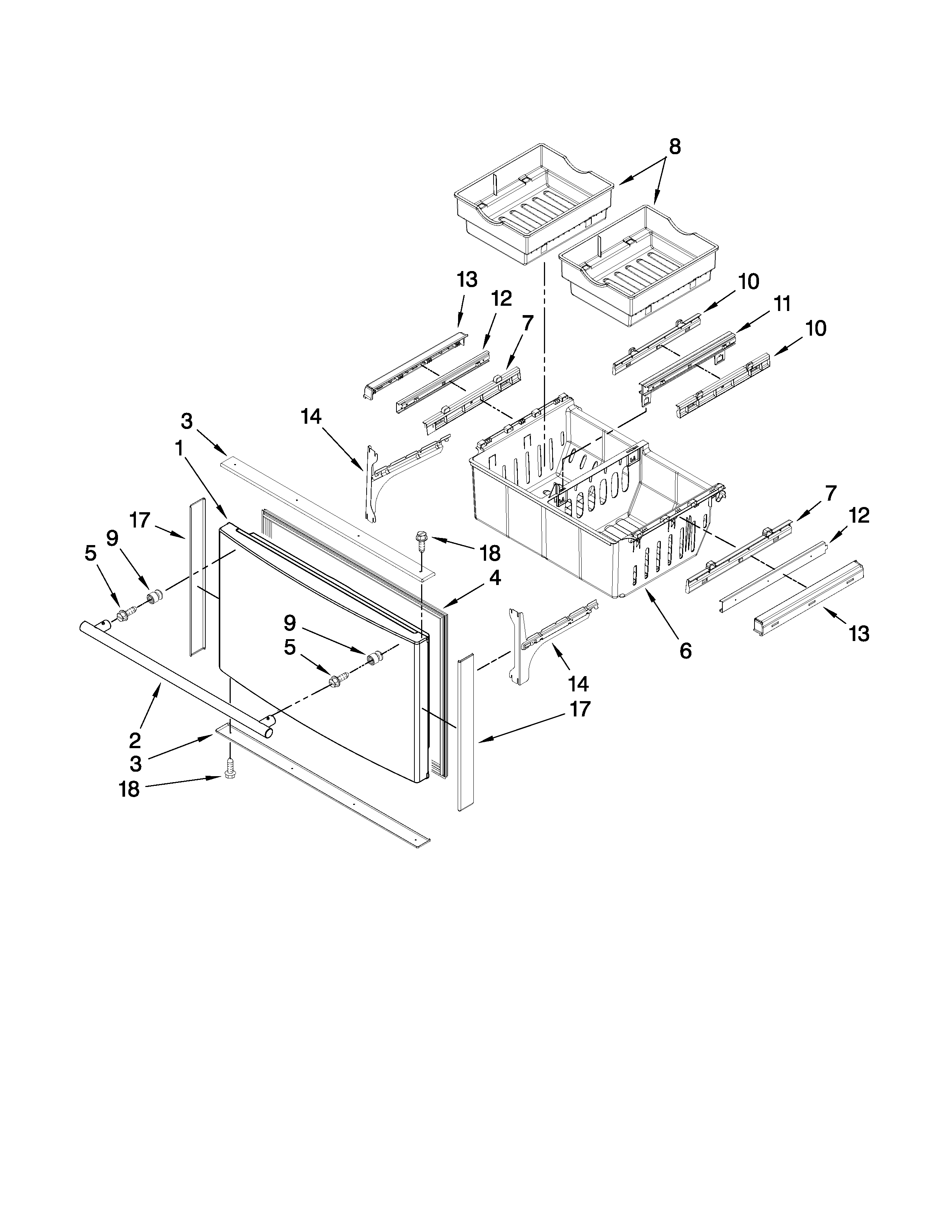 8
13
12
7
10
11
10
3
14
1
17
9
5
18
4
7
12
9
5
6
13
14
17
2
3
18