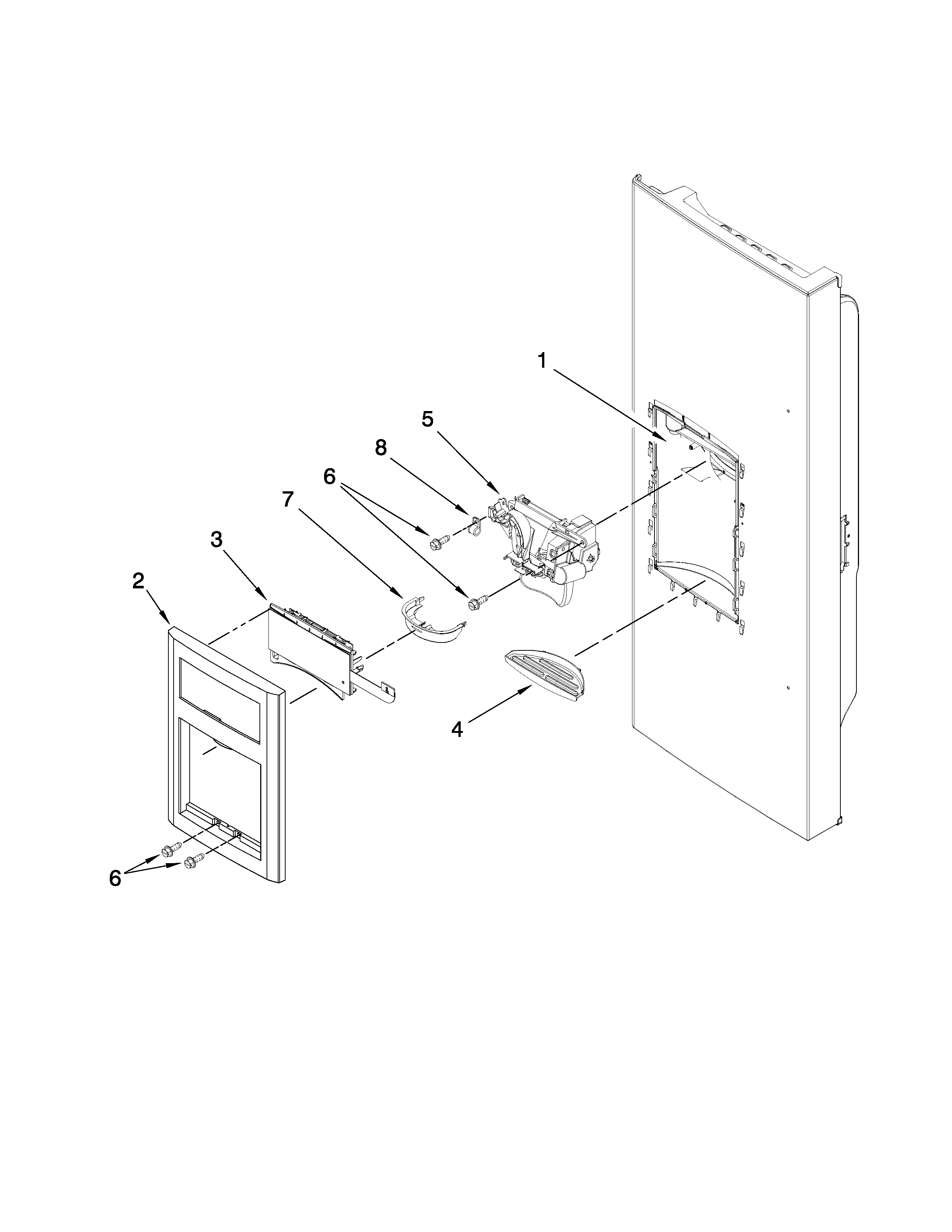 1
5
8
6
7
3
2
4
6