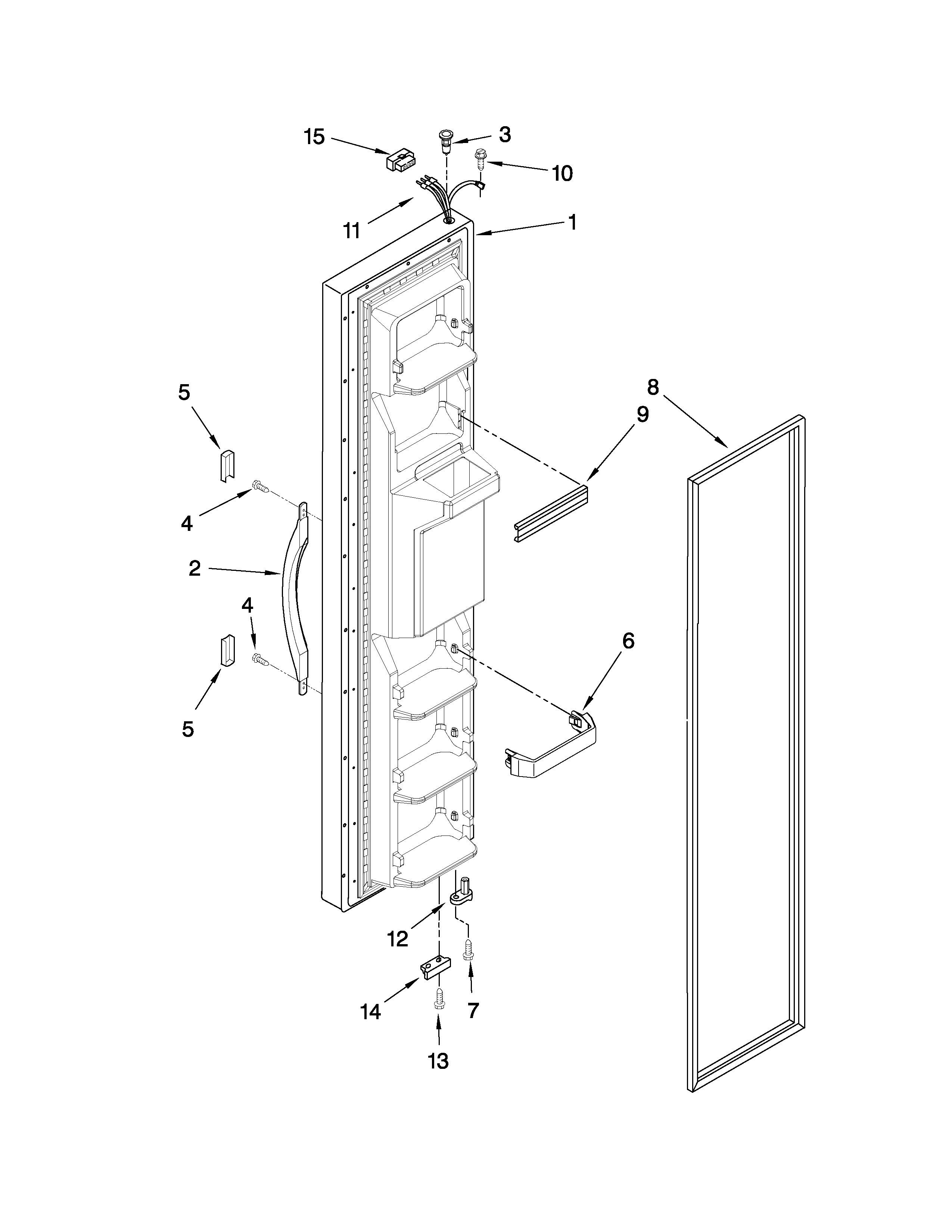 15
3
10
11
1
5
8
9
4
2
4
6
5
12
14
7
13