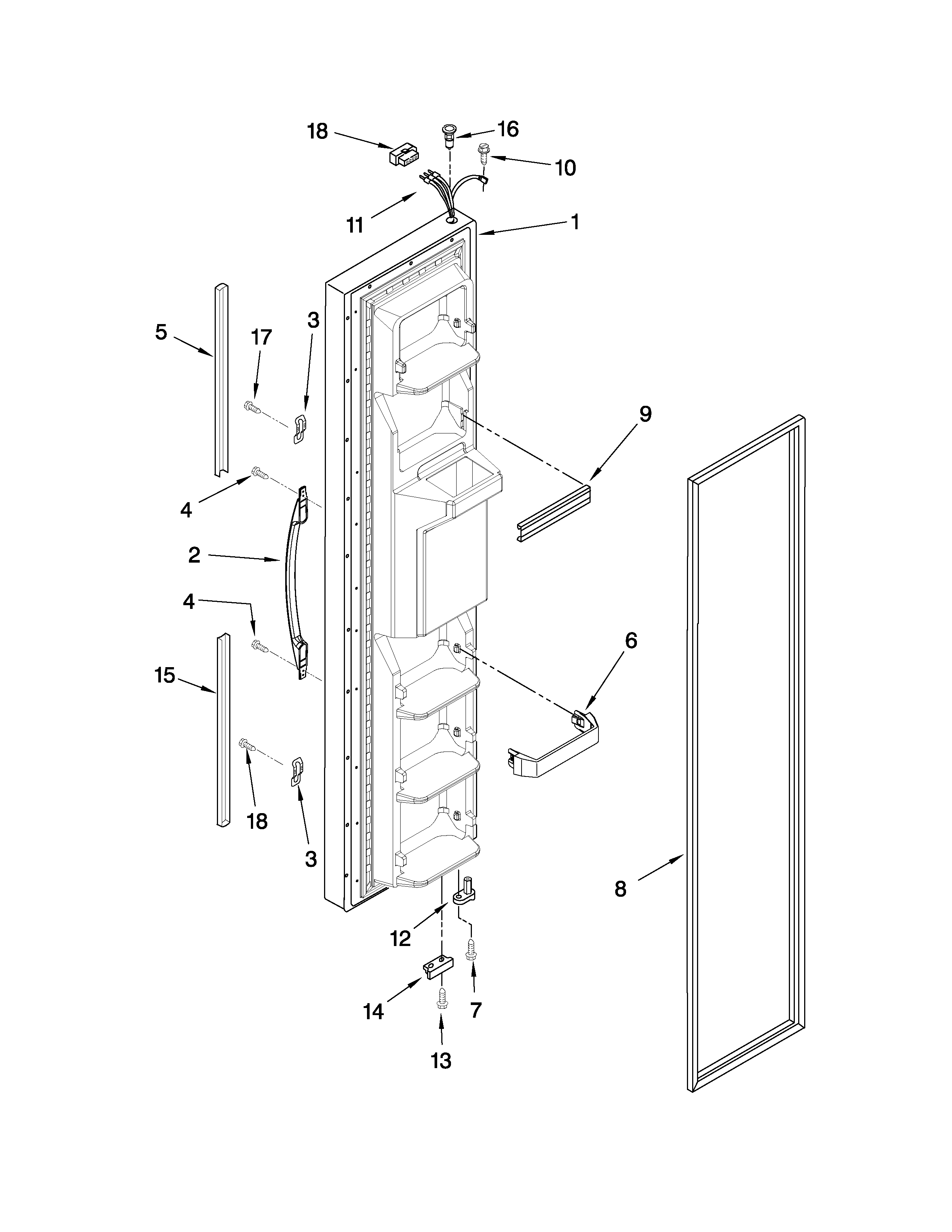 18
16
10
11
1
5
17
3
9
4
2
4
6
15
18
3
8
12
14
7
13