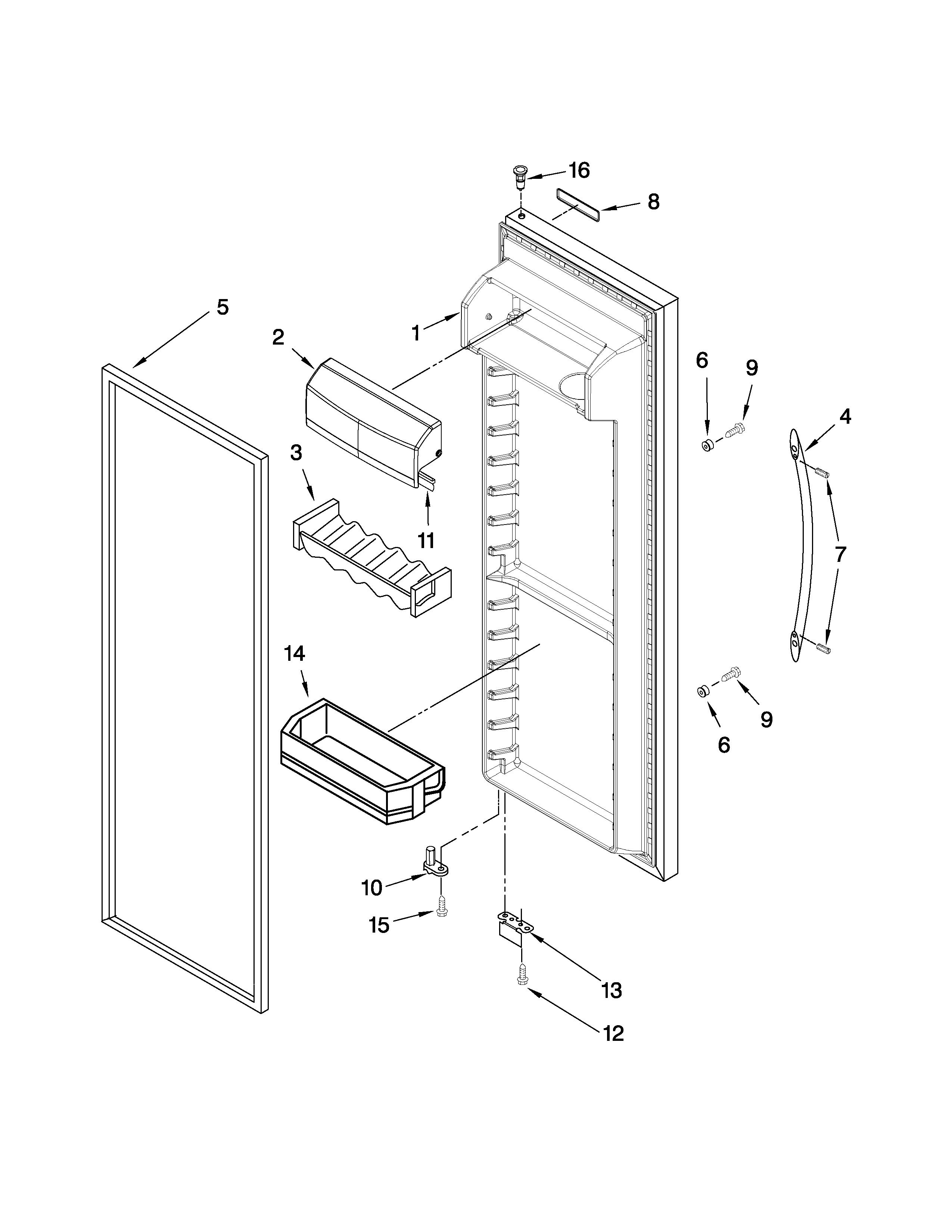 16
8
5
2
1
6
9
4
3
11
7
14
9
6
10
15
13
12