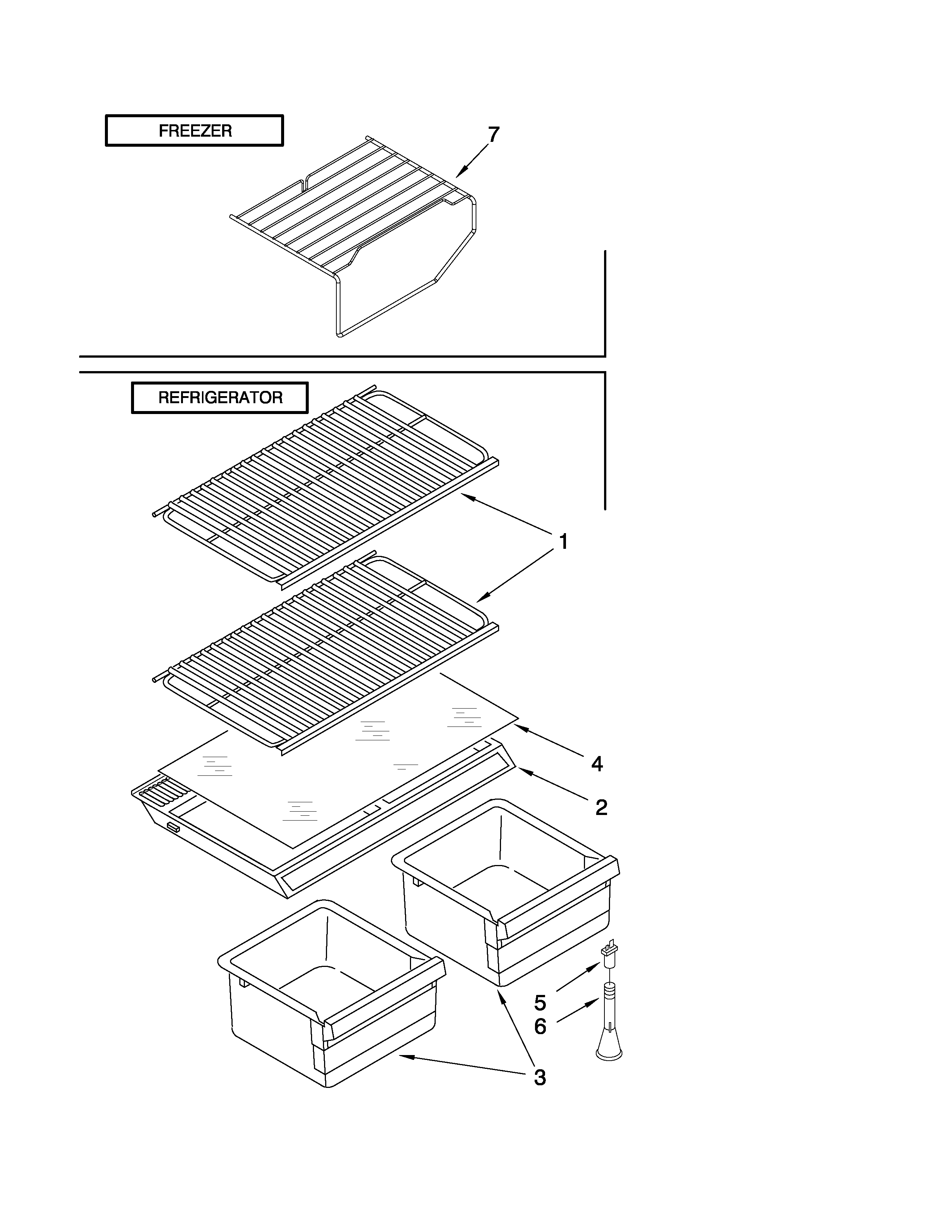 FREEZER

7

REFRIGERATOR

1

4

2

5

6

3