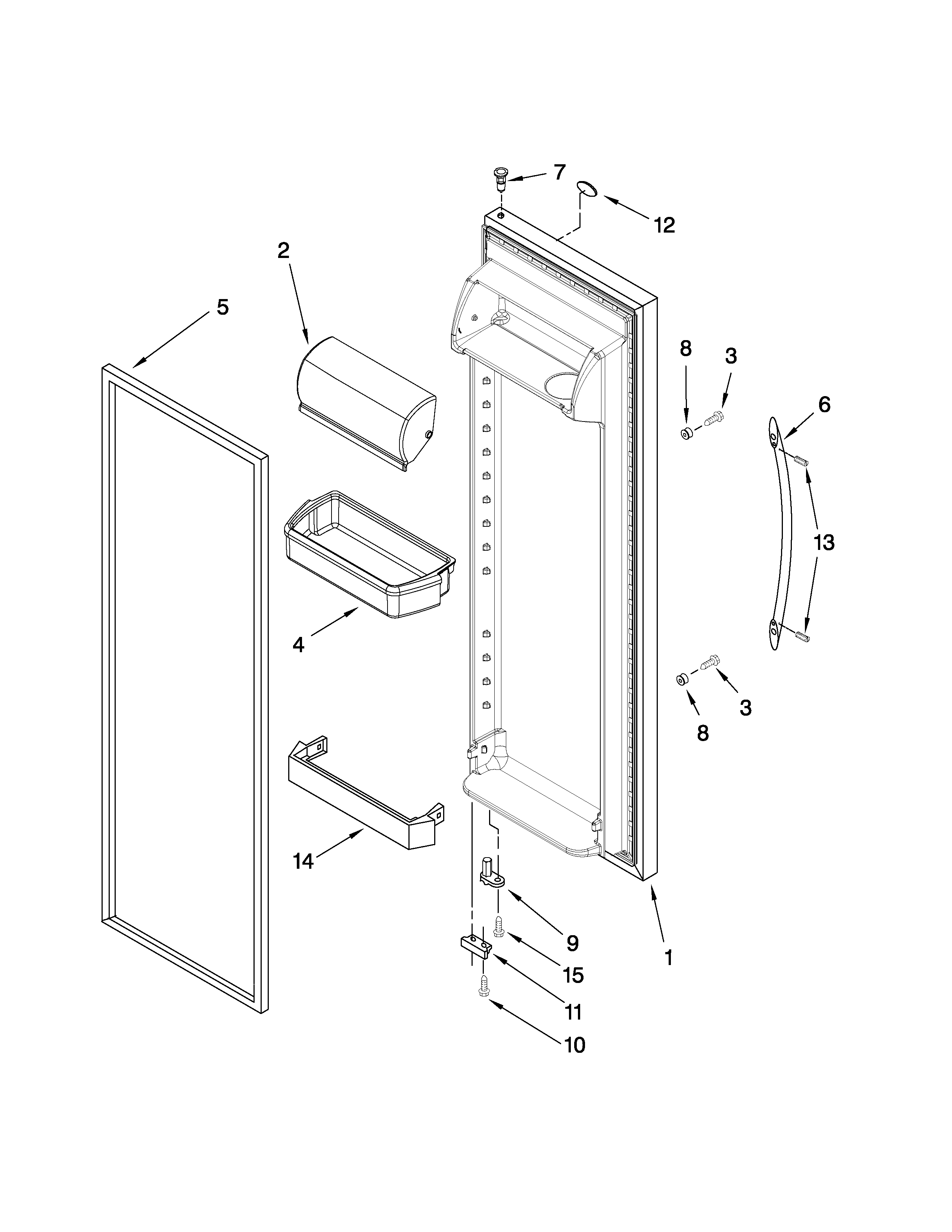 7
12
2
5
8
3
6
13
4
3
8
14
9
15
1
11
10