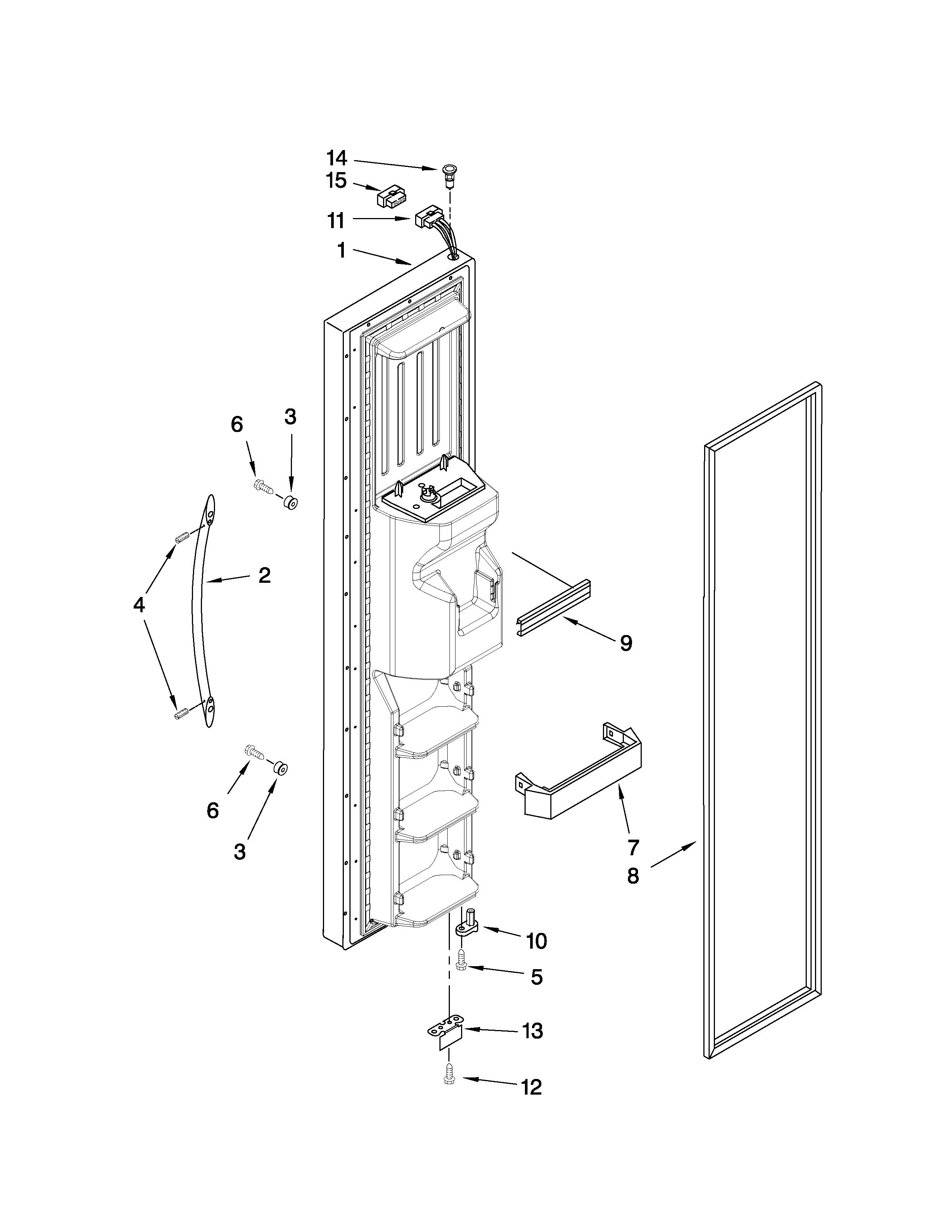 14
15
11
1
6
3
2
4
9
6
3
7
8
10
5
13
12