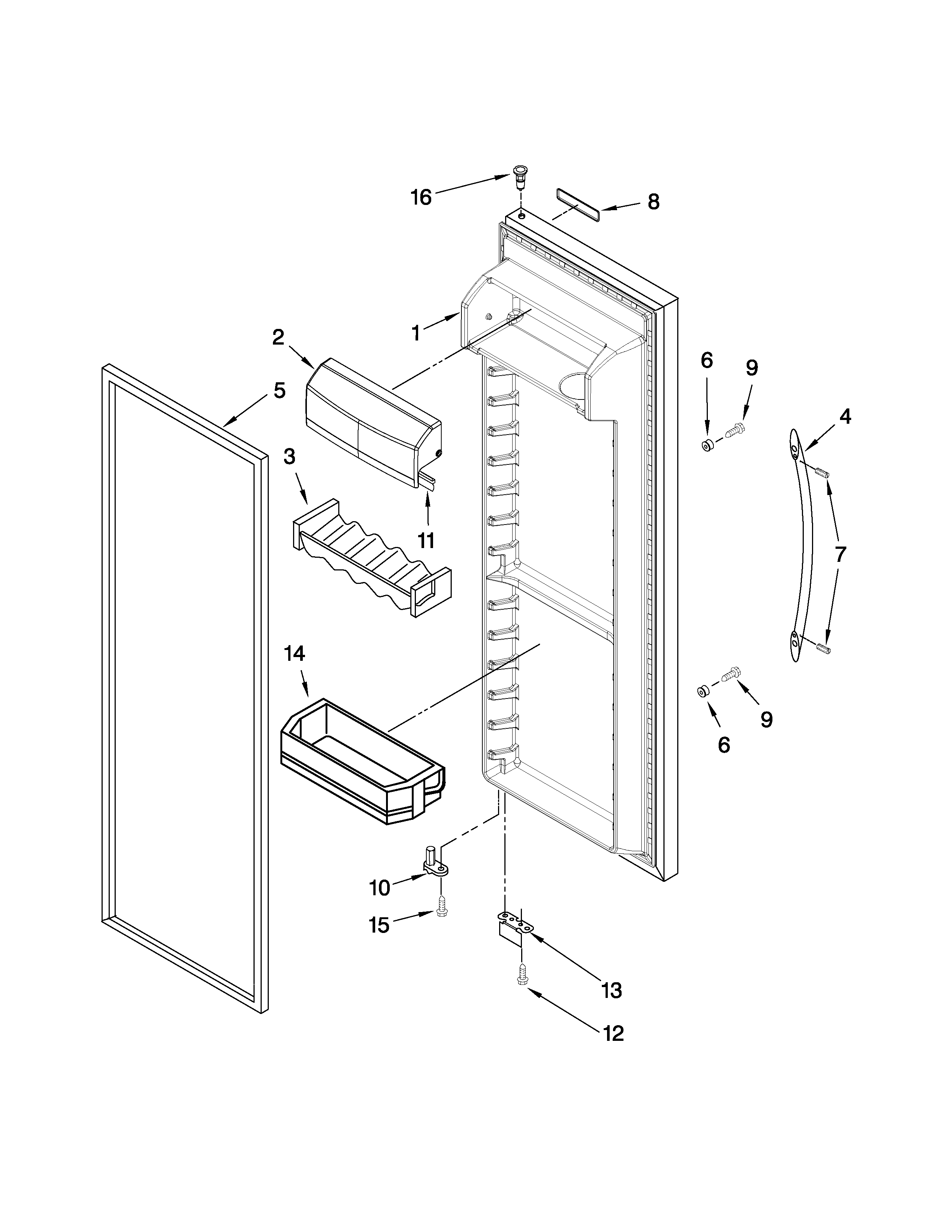 16
8
1
2
5
6
9
4
3
11
7
14
9
6
10
15
13
12